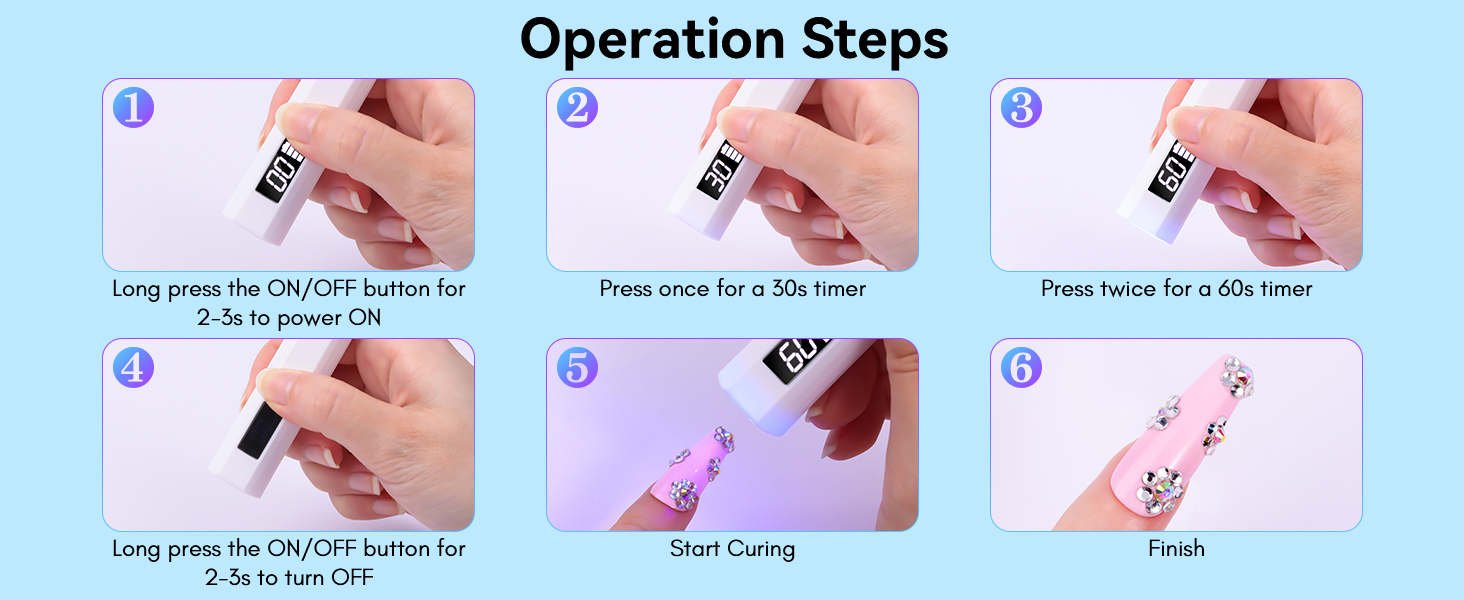 Operation Steps

1
00
Long press the ON/OFF button for 2-3s to power ON

2
30
Press once for a 30s timer

3
60
Press twice for a 60s timer

4
Long press the ON/OFF button for 2-3s to turn OFF

5
60
Start Curing

6
Finish