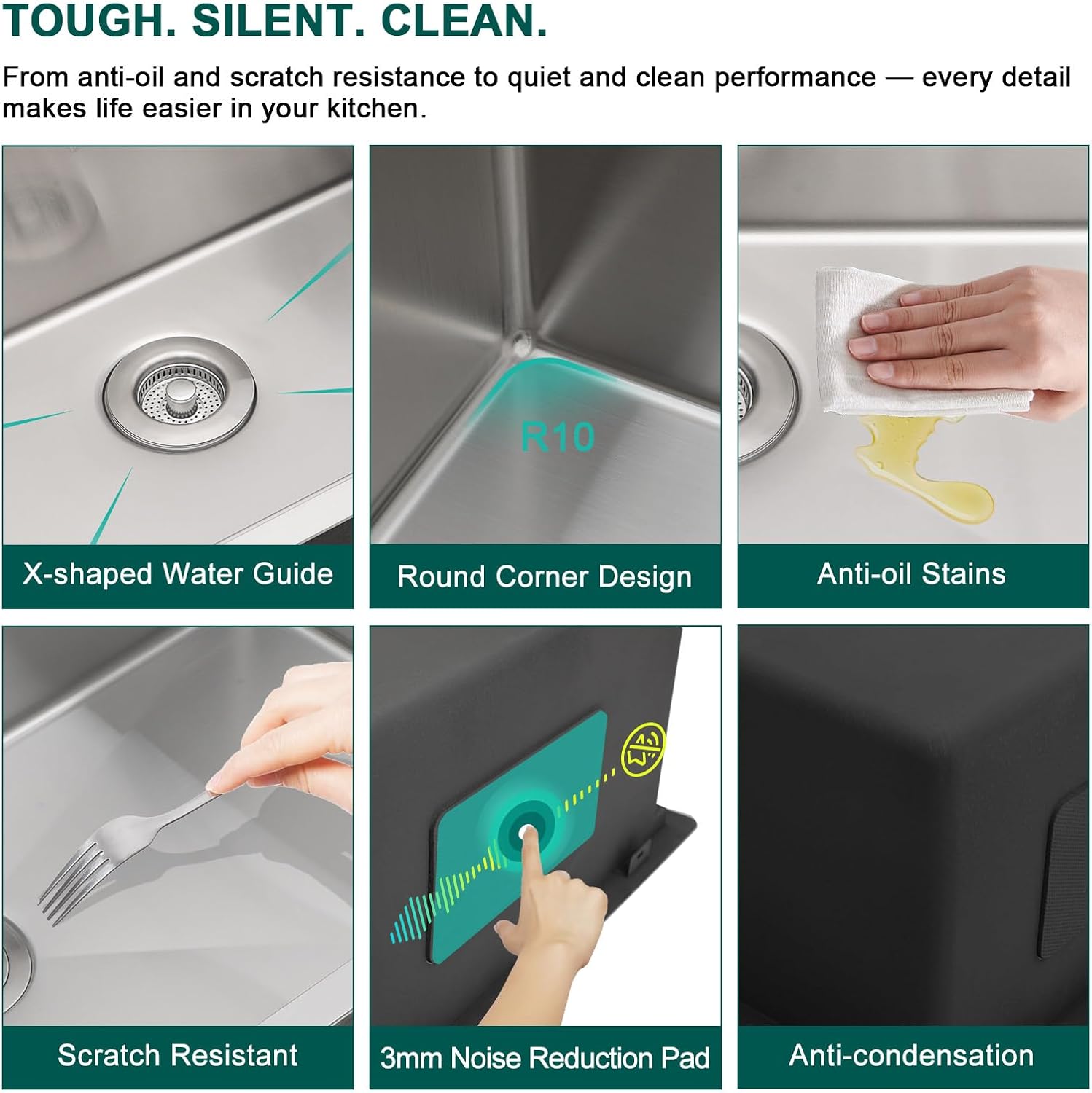 TOUGH. SILENT. CLEAN.

From anti-oil and scratch resistance to quiet and clean performance — every detail makes life easier in your kitchen.

X-shaped Water Guide

R10

Round Corner Design

Anti-oil Stains

Scratch Resistant

3mm Noise Reduction Pad

Anti-condensation