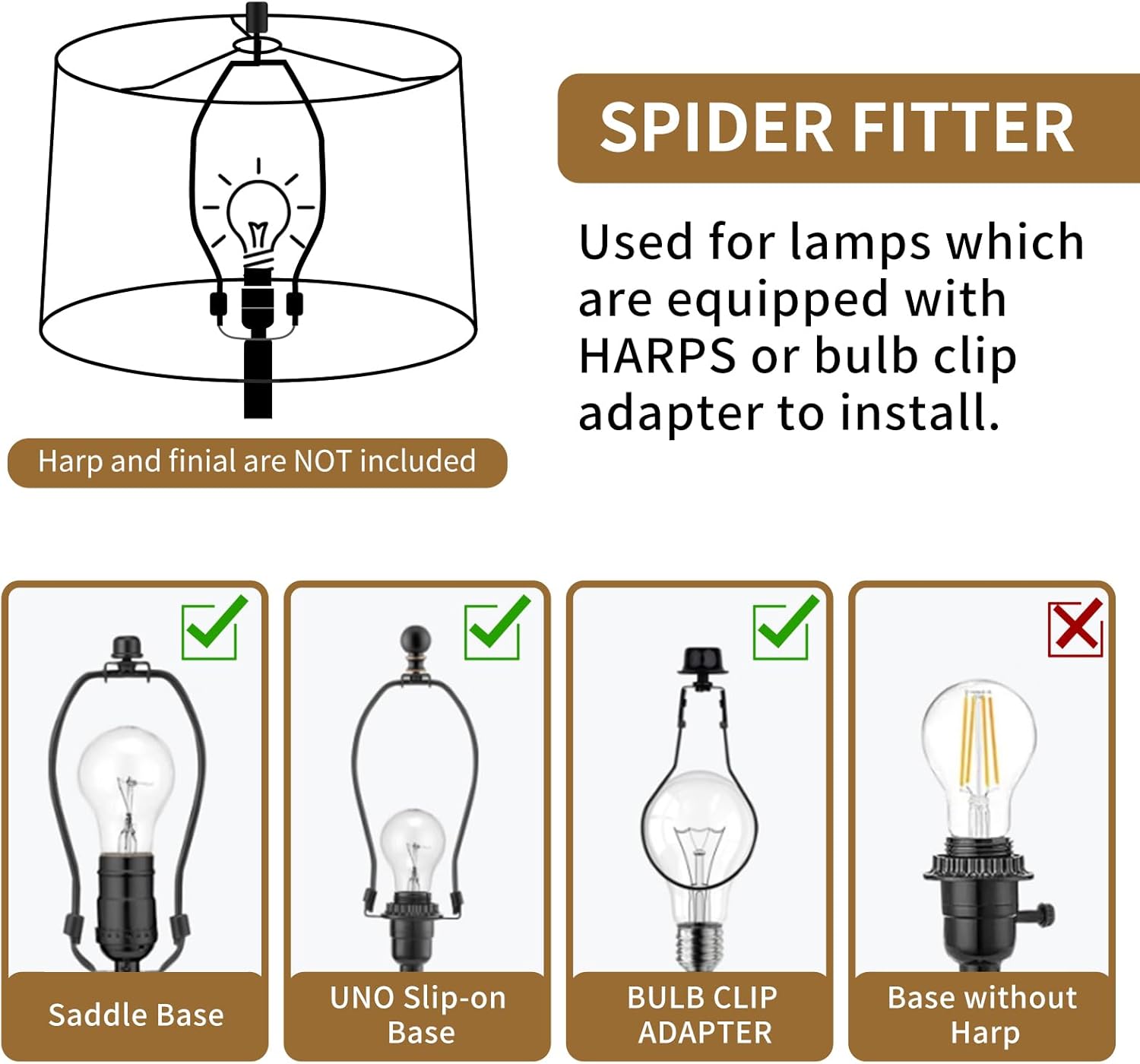 SPIDER FITTER

Used for lamps which are equipped with HARPS or bulb clip adapter to install.

Harp and finial are NOT included

Saddle Base

UNO Slip-on Base

BULB CLIP ADAPTER

Base without Harp