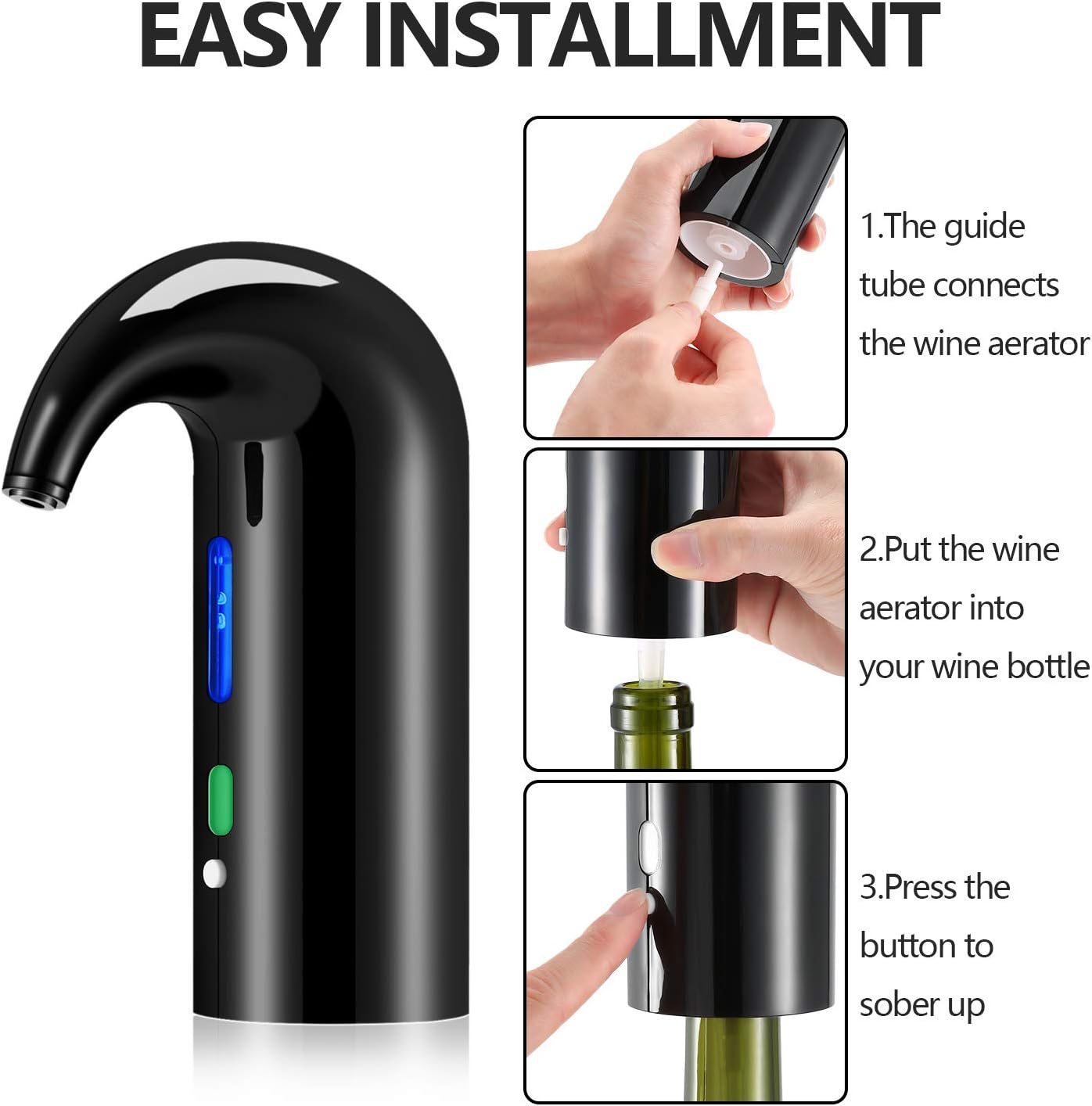 EASY INSTALLMENT

1.The guide tube connects the wine aerator

2.Put the wine aerator into your wine bottle

3.Press the button to sober up