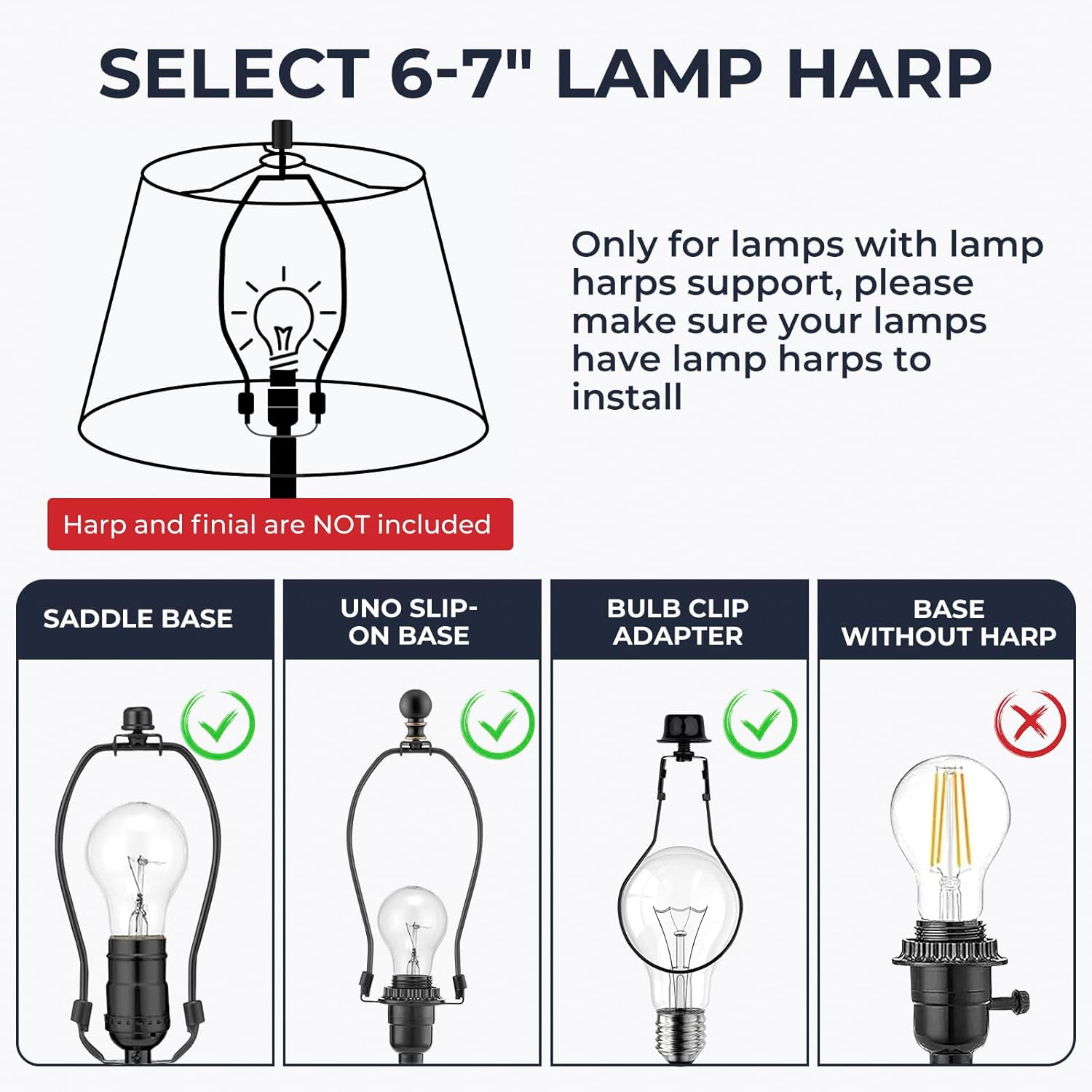 SELECT 6-7" LAMP HARP

Only for lamps with lamp harps support, please make sure your lamps have lamp harps to install

Harp and finial are NOT included

SADDLE BASE

UNO SLIP-ON BASE

BULB CLIP ADAPTER

BASE WITHOUT HARP