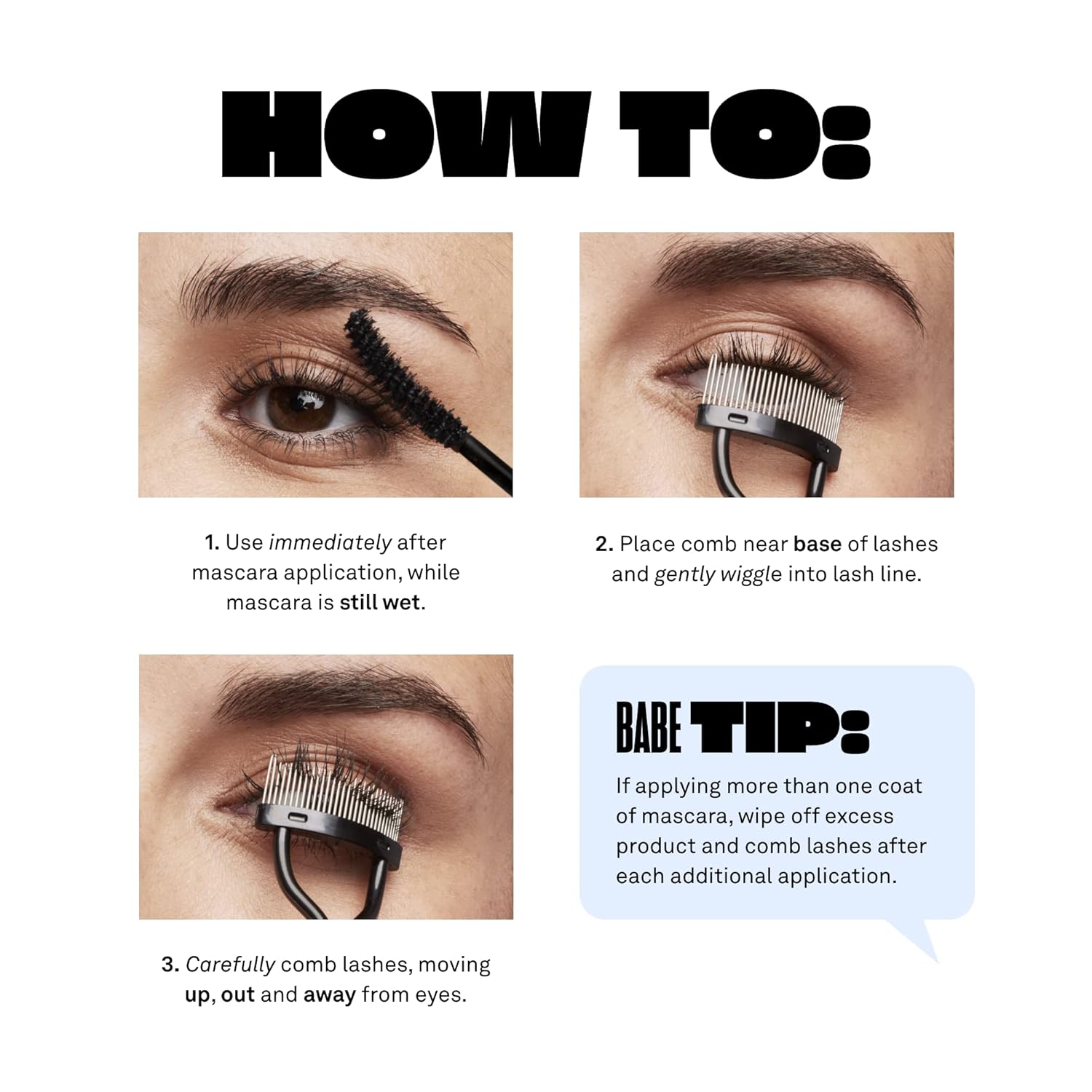 HOW TO:

1. Use immediately after mascara application, while mascara is still wet.

2. Place comb near base of lashes and gently wiggle into lash line.

3. Carefully comb lashes, moving up, out and away from eyes.

BABE TIP:

If applying more than one coat of mascara, wipe off excess product and comb lashes after each additional application.