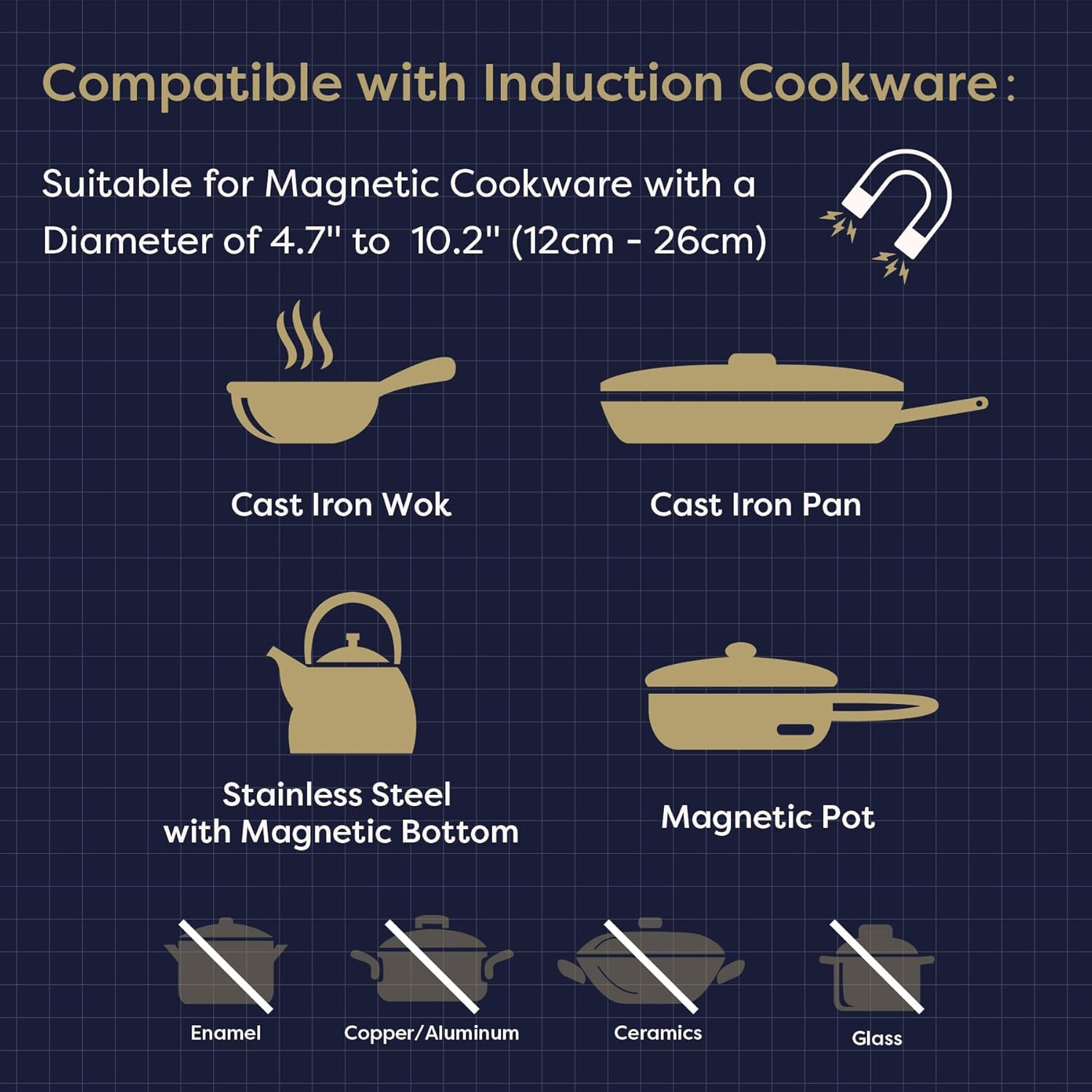 Compatible with Induction Cookware:

Suitable for Magnetic Cookware with a Diameter of 4.7" to 10.2" (12cm - 26cm)

Cast Iron Wok

Cast Iron Pan

Stainless Steel with Magnetic Bottom

Magnetic Pot

Enamel

Copper/Aluminum

Ceramics

Glass