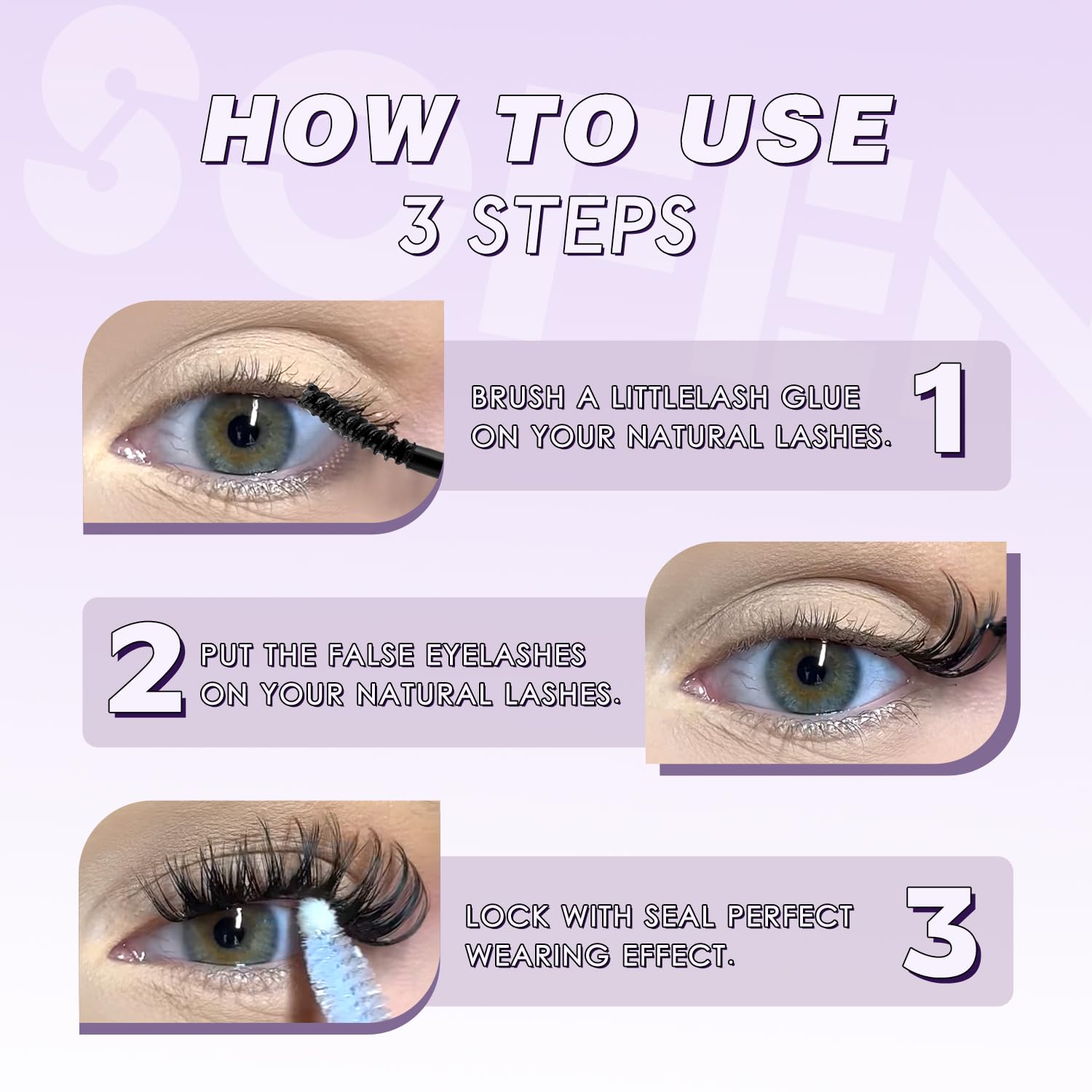 HOW TO USE
3 STEPS

BRUSH A LITTLELASH GLUE ON YOUR NATURAL LASHES. 1

2 PUT THE FALSE EYELASHES ON YOUR NATURAL LASHES.

LOCK WITH SEAL PERFECT WEARING EFFECT. 3