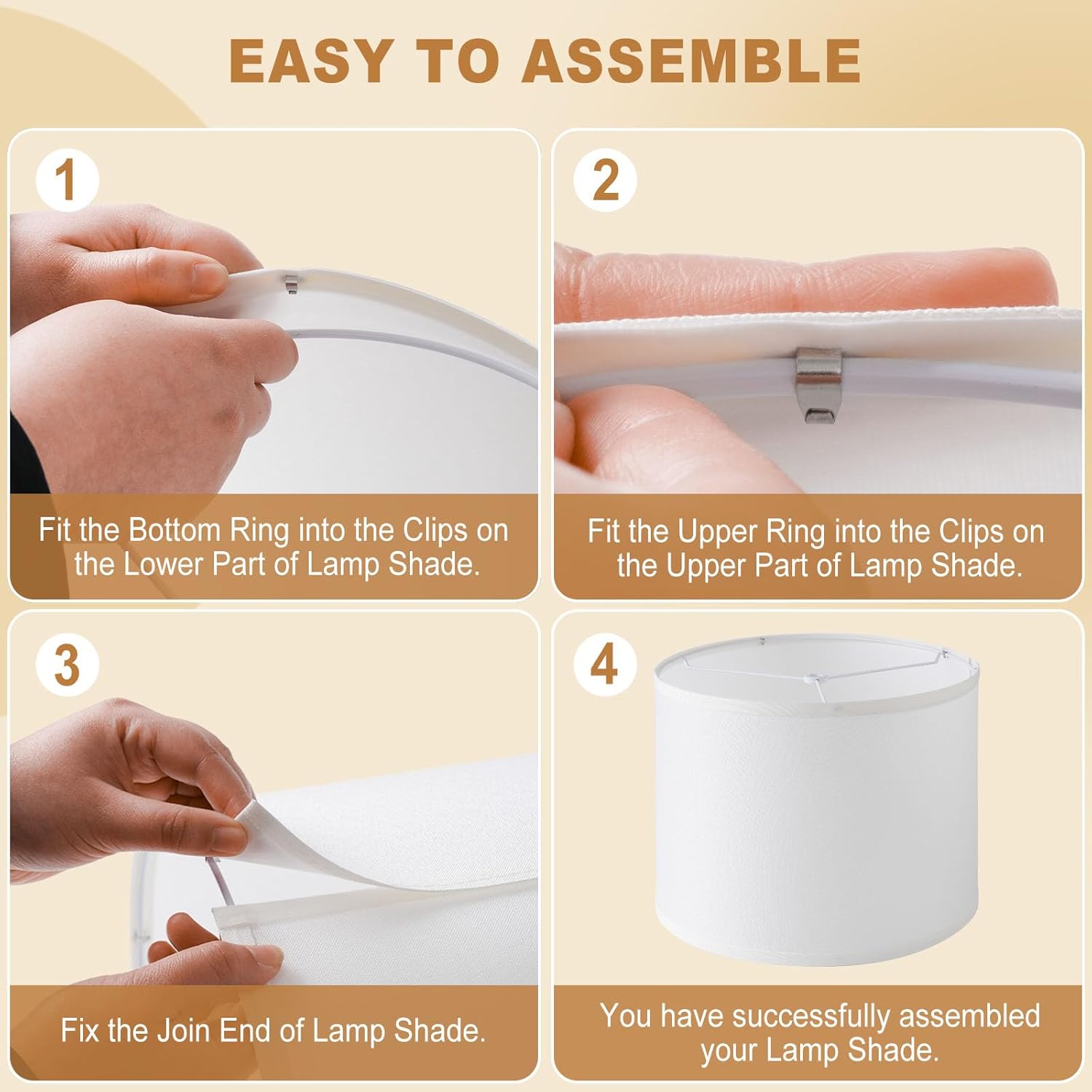 EASY TO ASSEMBLE

1

Fit the Bottom Ring into the Clips on the Lower Part of Lamp Shade.

2

Fit the Upper Ring into the Clips on the Upper Part of Lamp Shade.

3

Fix the Join End of Lamp Shade.

4

You have successfully assembled your Lamp Shade.