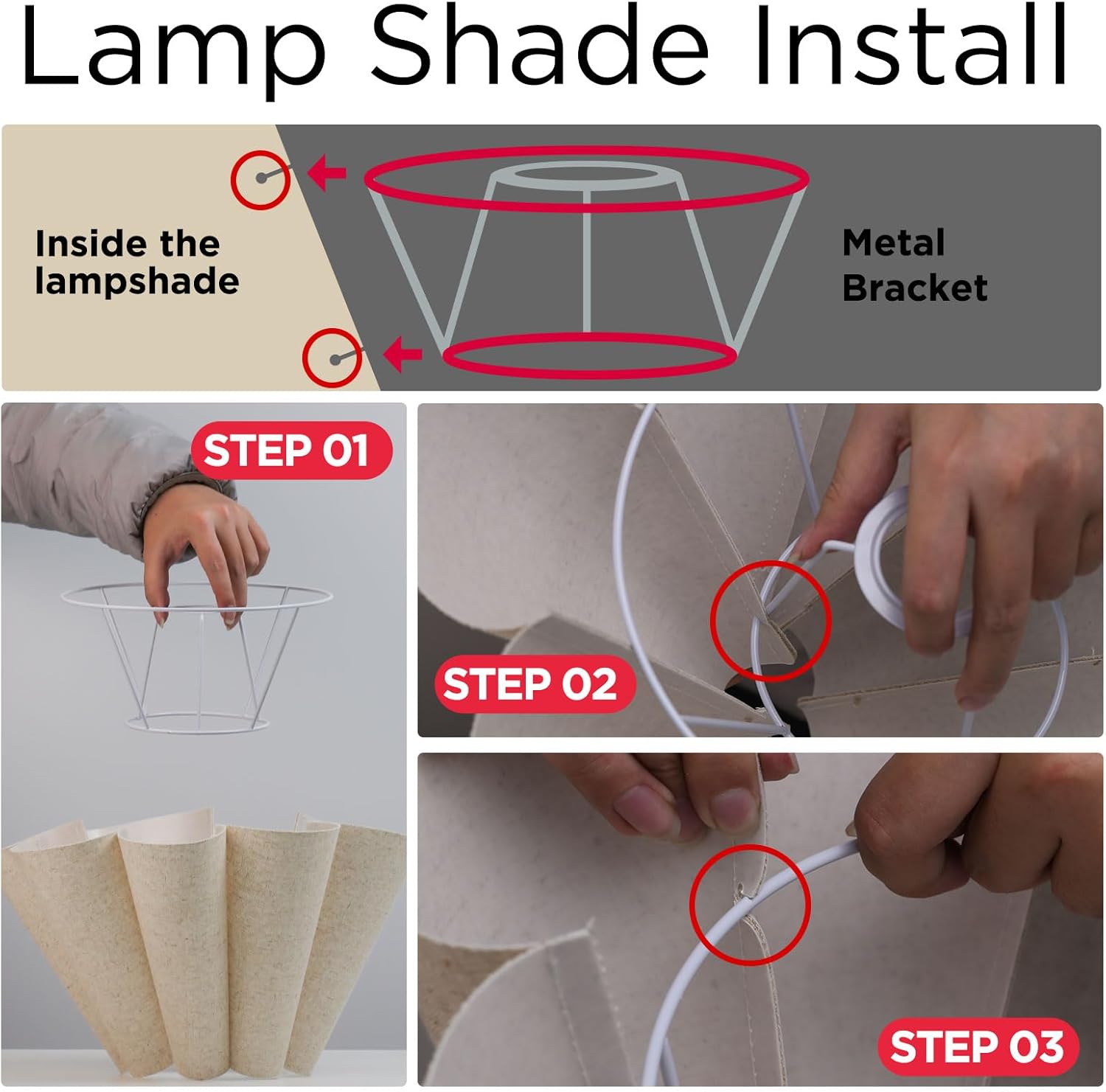 Lamp Shade Install

Inside the lampshade

Metal Bracket

STEP 01

STEP 02

STEP 03