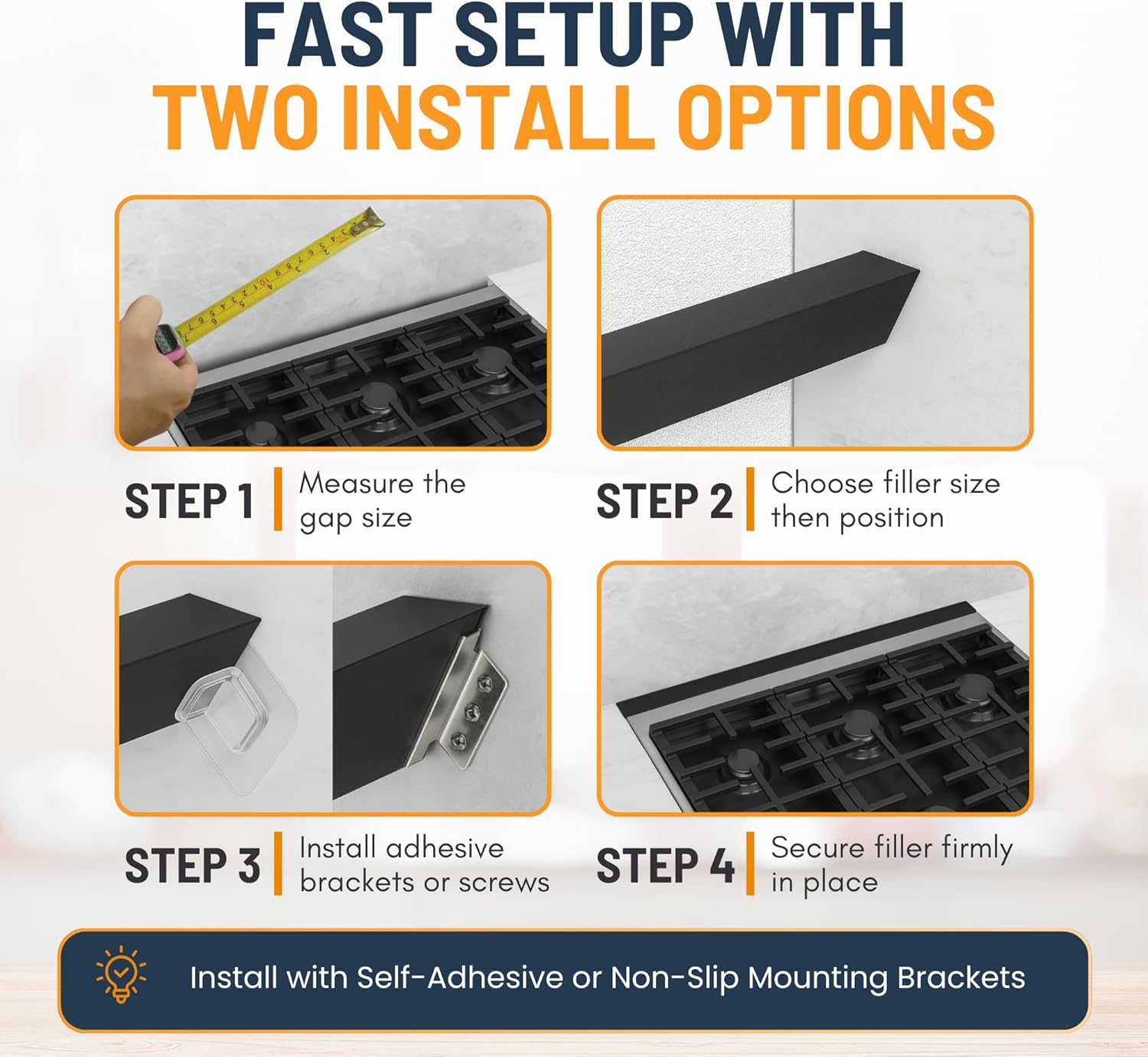 FAST SETUP WITH
TWO INSTALL OPTIONS

STEP 1 Measure the gap size

STEP 2 Choose filler size then position

STEP 3 Install adhesive brackets or screws

STEP 4 Secure filler firmly in place

Install with Self-Adhesive or Non-Slip Mounting Brackets