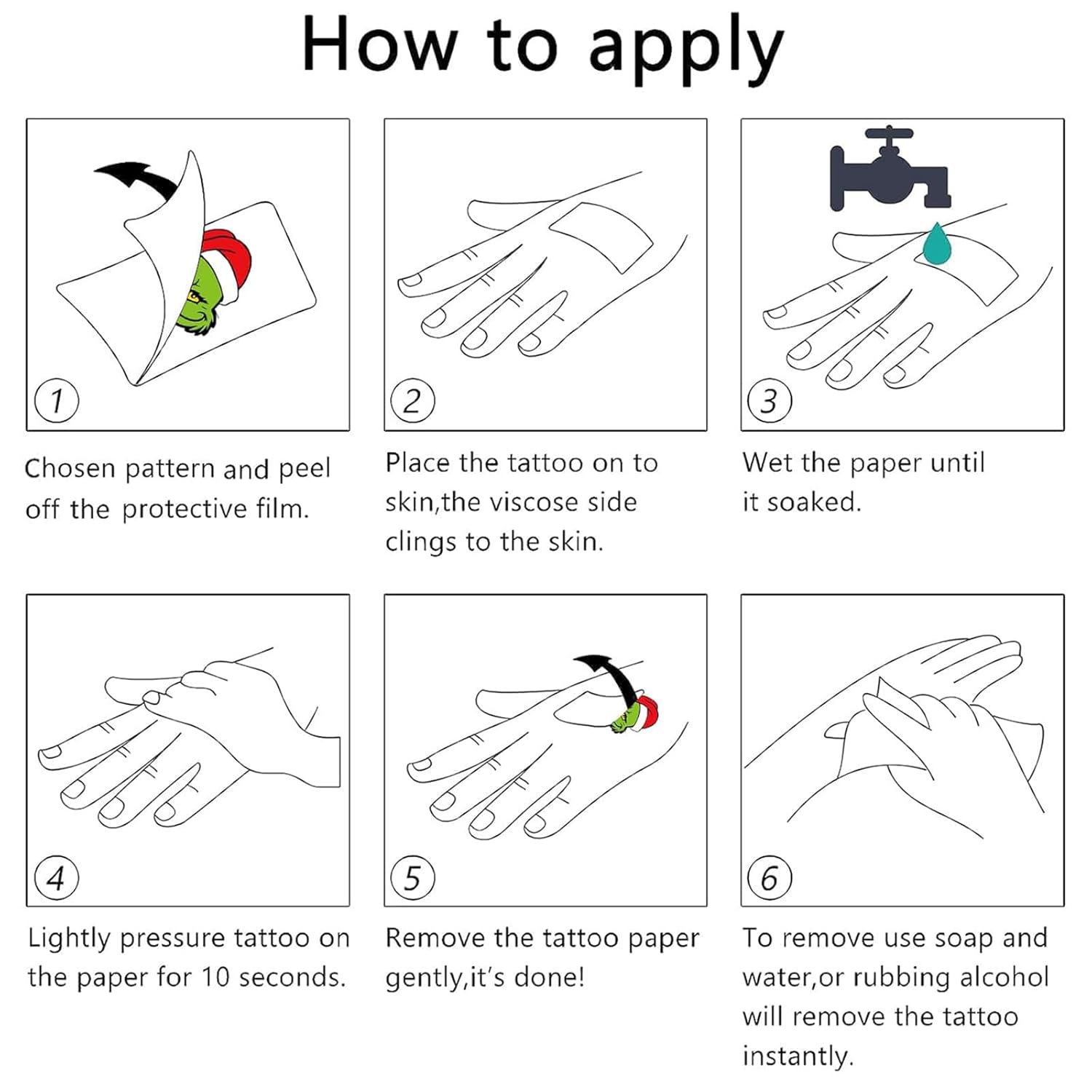 How to apply

1

Chosen pattern and peel off the protective film.

2

Place the tattoo on to skin,the viscose side clings to the skin.

3

Wet the paper until it soaked.

4

Lightly pressure tattoo on the paper for 10 seconds.

5

Remove the tattoo paper gently,it's done!

6

To remove use soap and water,or rubbing alcohol will remove the tattoo instantly.