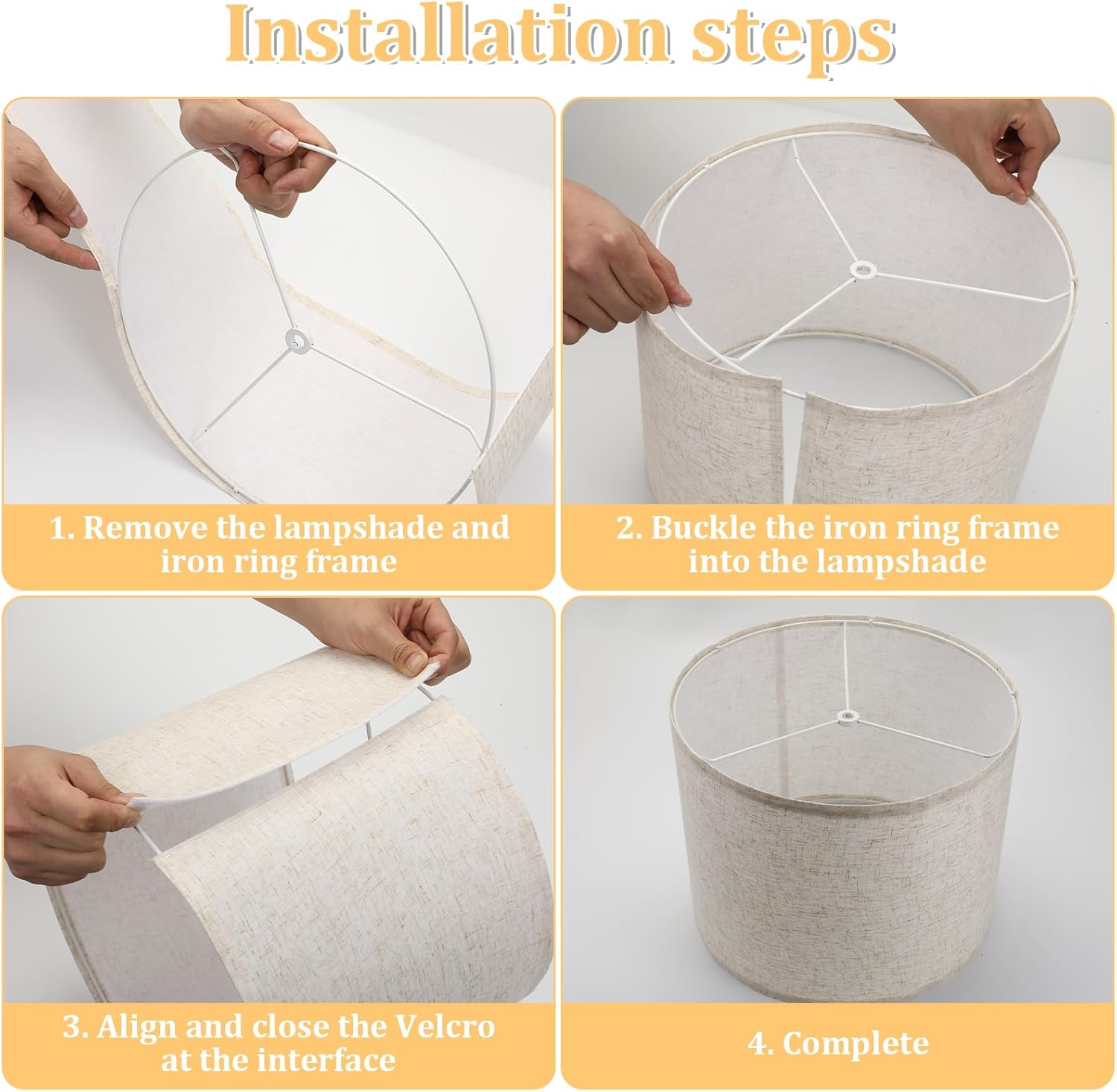 Installation steps

1. Remove the lampshade and iron ring frame

2. Buckle the iron ring frame into the lampshade

3. Align and close the Velcro at the interface

4. Complete