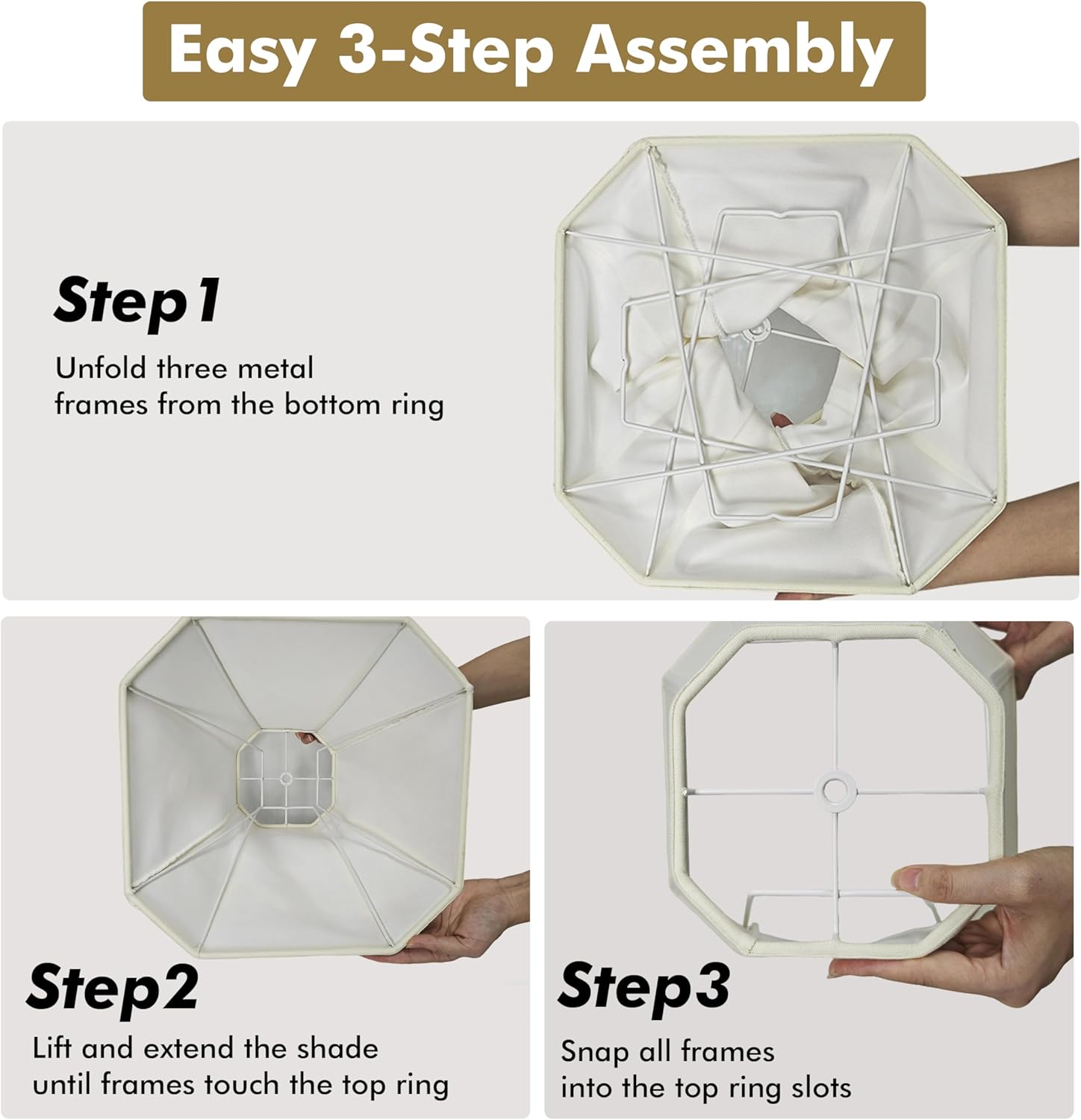 Easy 3-Step Assembly

Step1

Unfold three metal frames from the bottom ring

Step2

Lift and extend the shade until frames touch the top ring

Step3

Snap all frames into the top ring slots