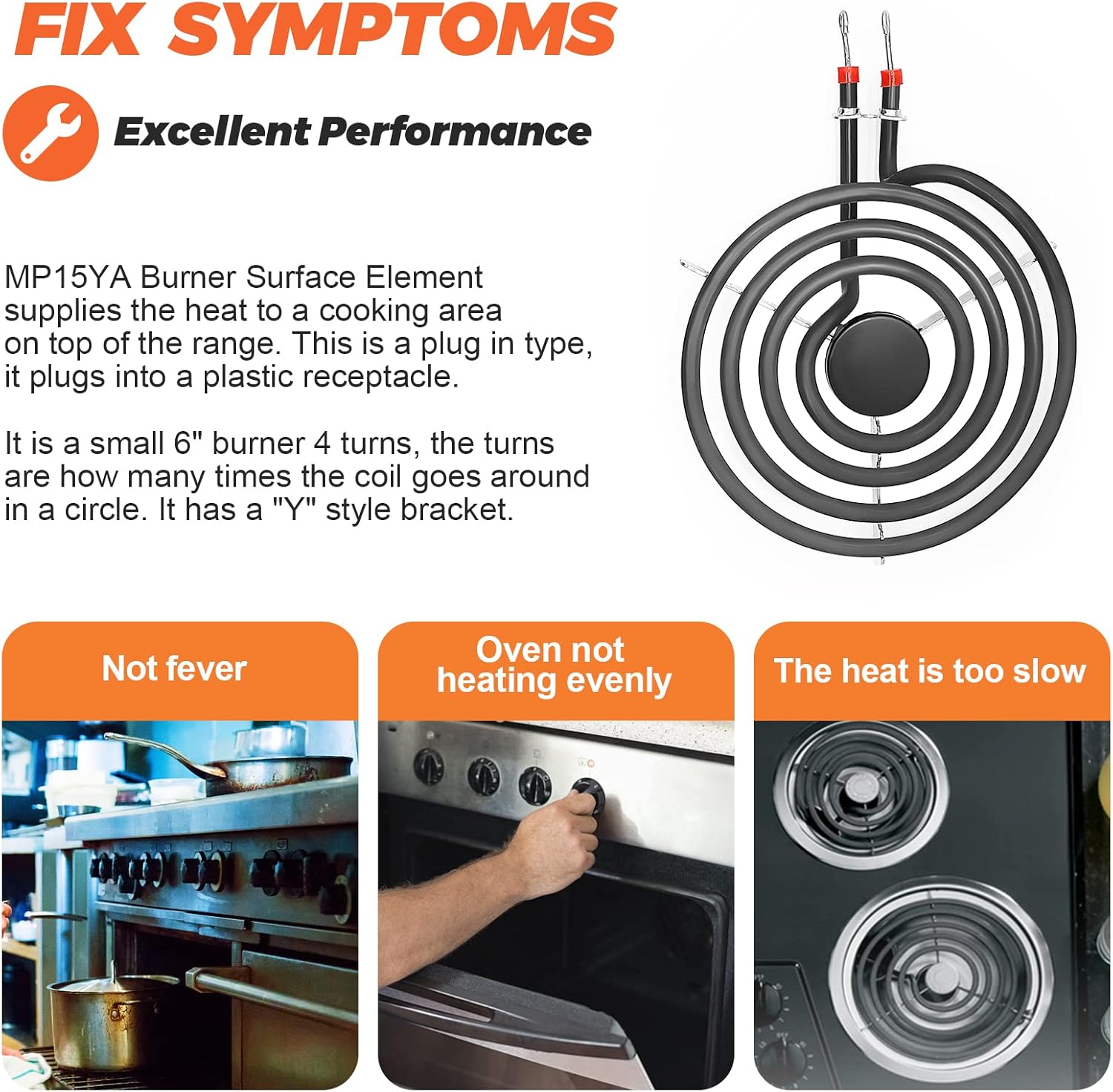 FIX SYMPTOMS

Excellent Performance

MP15YA Burner Surface Element supplies the heat to a cooking area on top of the range. This is a plug in type, it plugs into a plastic receptacle.

It is a small 6" burner 4 turns, the turns are how many times the coil goes around in a circle. It has a "Y" style bracket.

Not fever

Oven not heating evenly

The heat is too slow