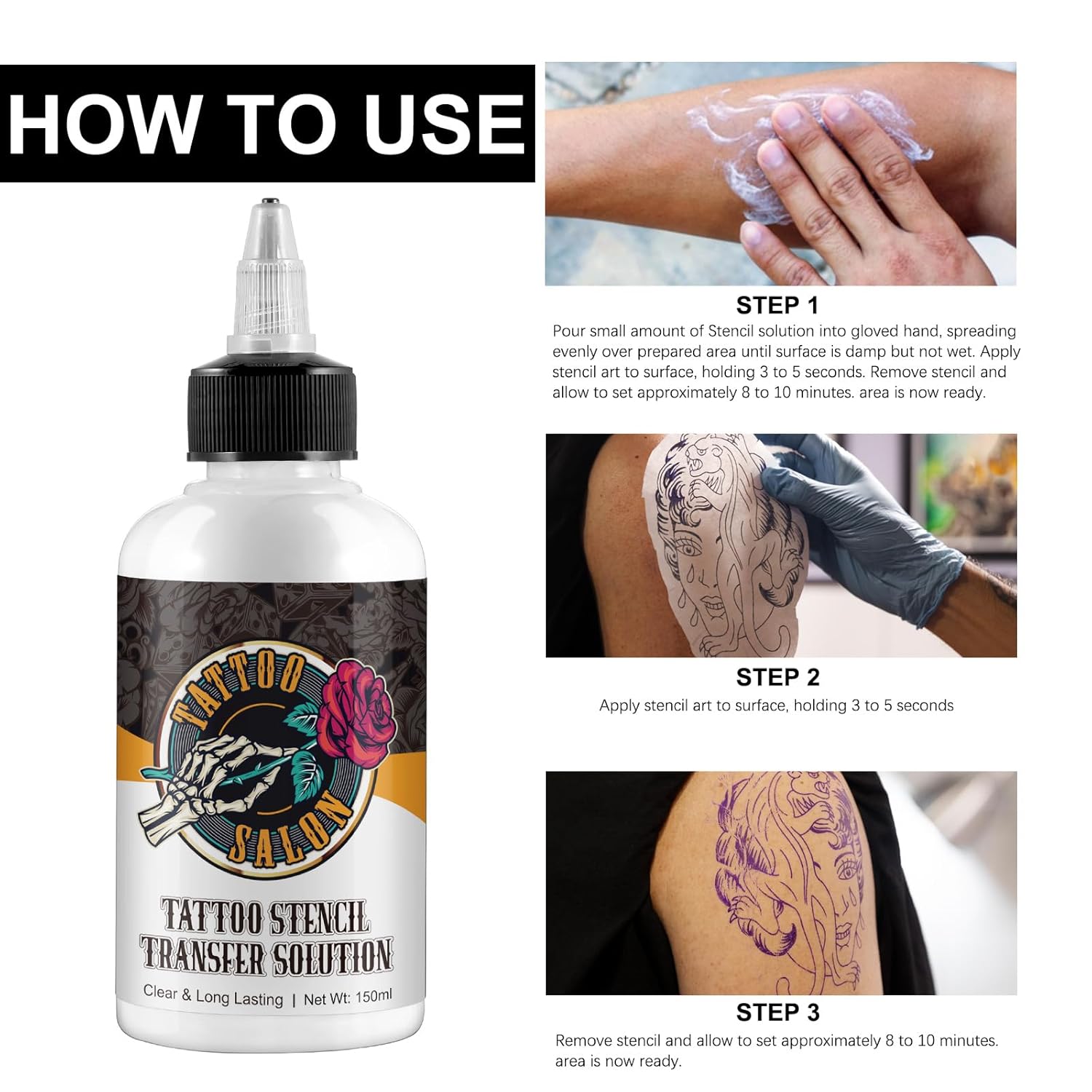 HOW TO USE

TATTOO SALON

TATTOO STENCIL TRANSFER SOLUTION

Clear & Long Lasting | Net Wt: 150ml

STEP 1

Pour small amount of Stencil solution into gloved hand, spreading evenly over prepared area until surface is damp but not wet. Apply stencil art to surface, holding 3 to 5 seconds. Remove stencil and allow to set approximately 8 to 10 minutes. area is now ready.

STEP 2

Apply stencil art to surface, holding 3 to 5 seconds

STEP 3

Remove stencil and allow to set approximately 8 to 10 minutes. area is now ready.