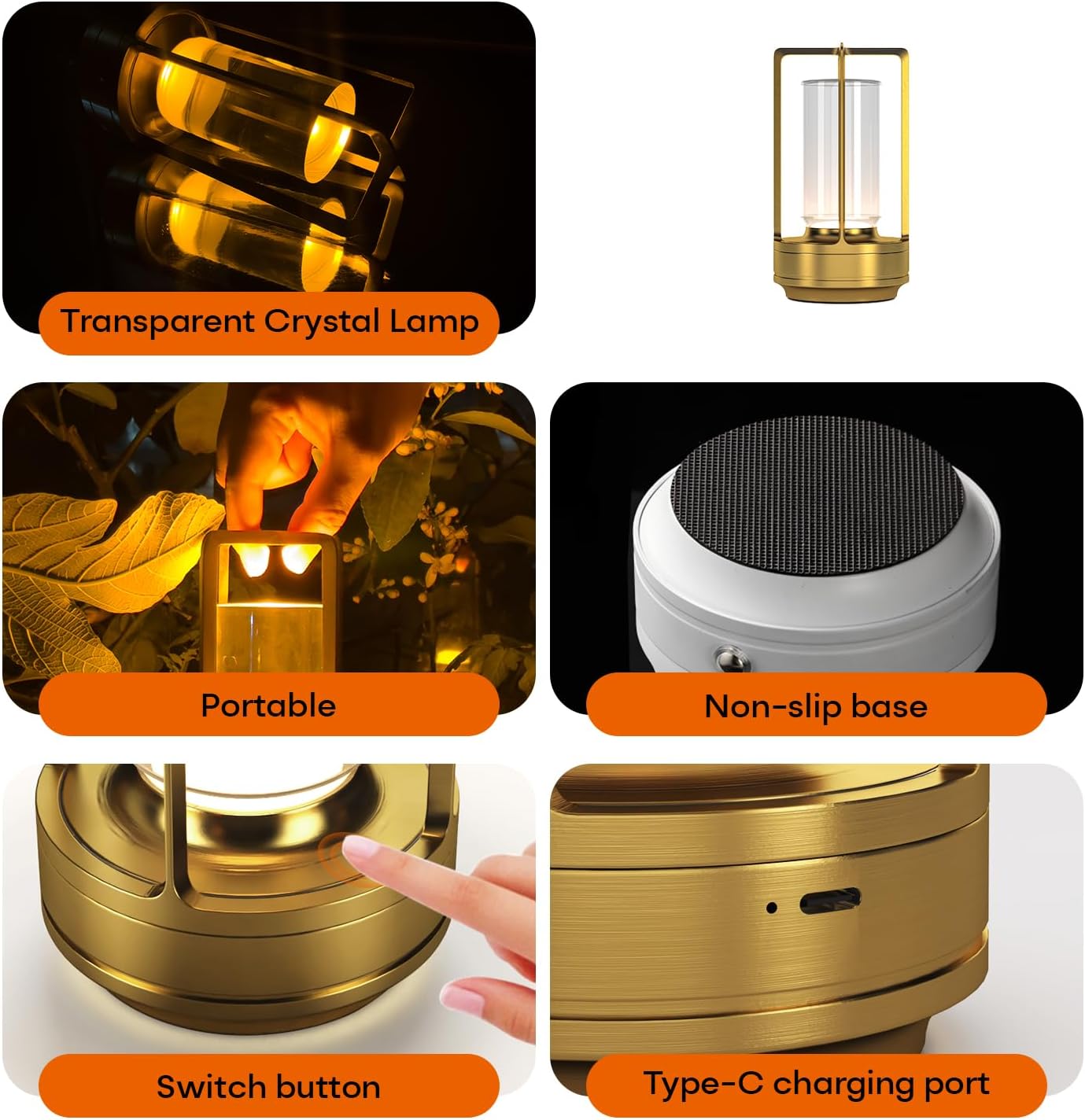 Transparent Crystal Lamp

Portable

Non-slip base

Switch button

Type-C charging port