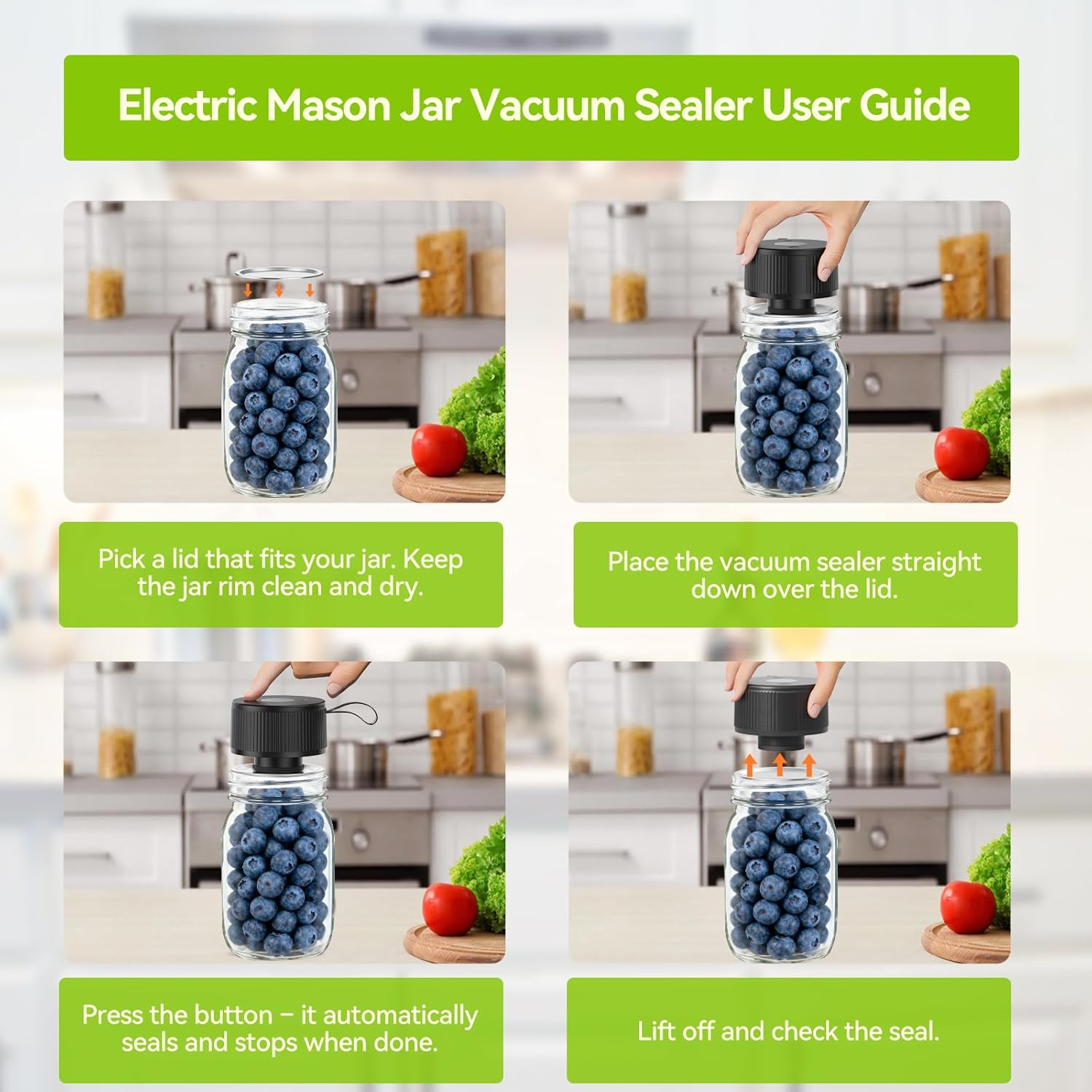 Electric Mason Jar Vacuum Sealer User Guide

Pick a lid that fits your jar. Keep the jar rim clean and dry.

Place the vacuum sealer straight down over the lid.

Press the button – it automatically seals and stops when done.

Lift off and check the seal.