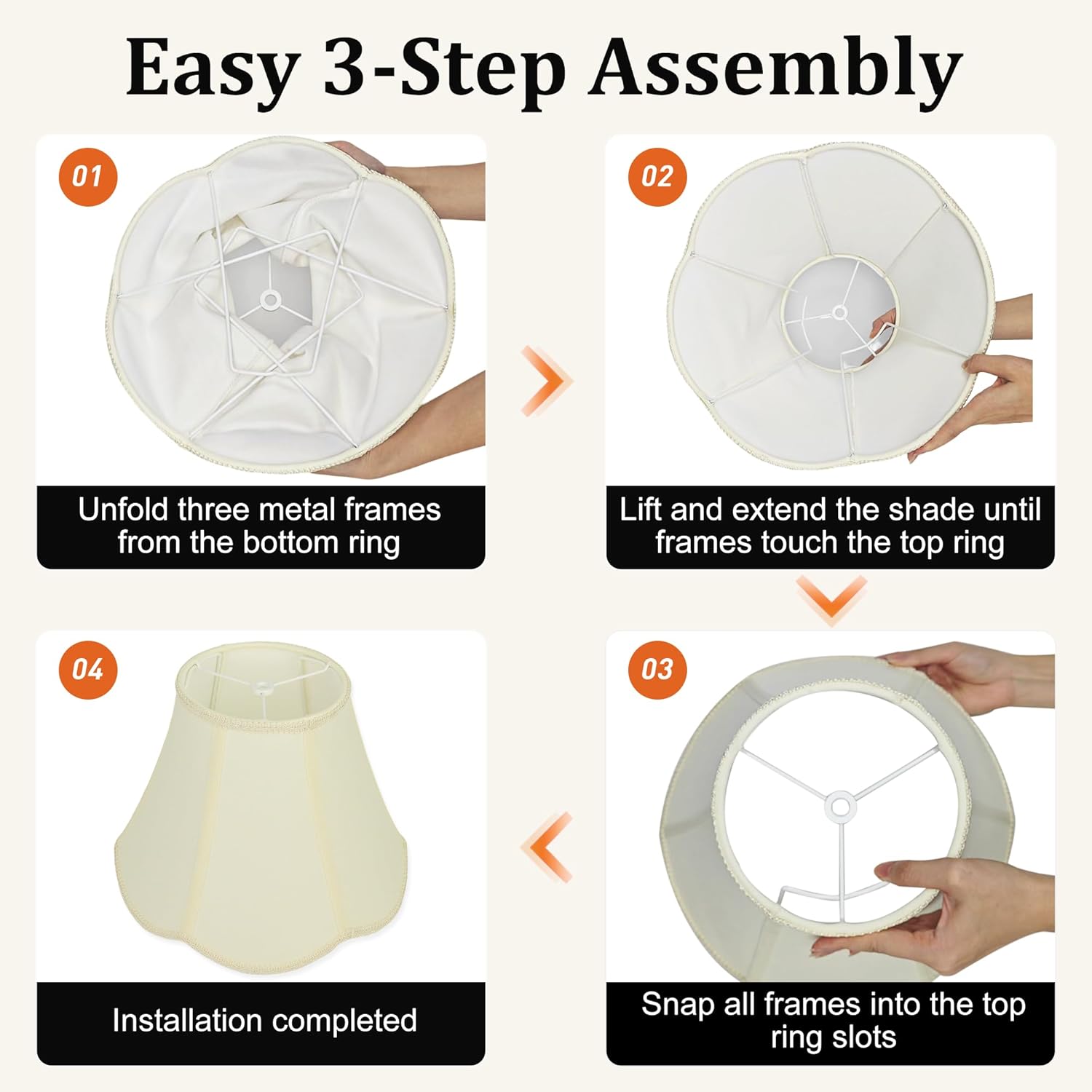 Easy 3-Step Assembly

01

Unfold three metal frames from the bottom ring

02

Lift and extend the shade until frames touch the top ring

03

Snap all frames into the top ring slots

04

Installation completed