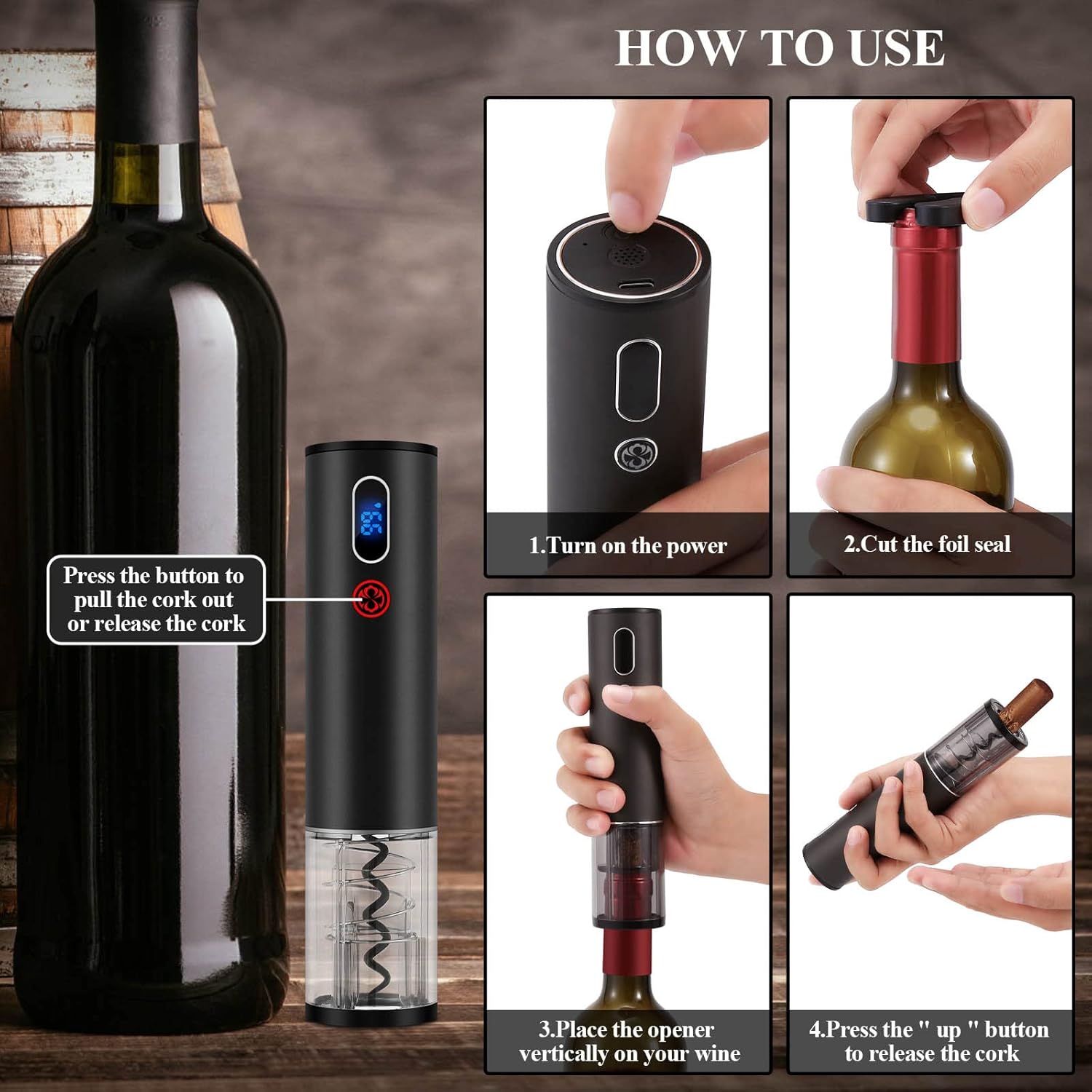 HOW TO USE

Press the button to pull the cork out or release the cork

99

1.Turn on the power

2.Cut the foil seal

3.Place the opener vertically on your wine

4.Press the " up " button to release the cork