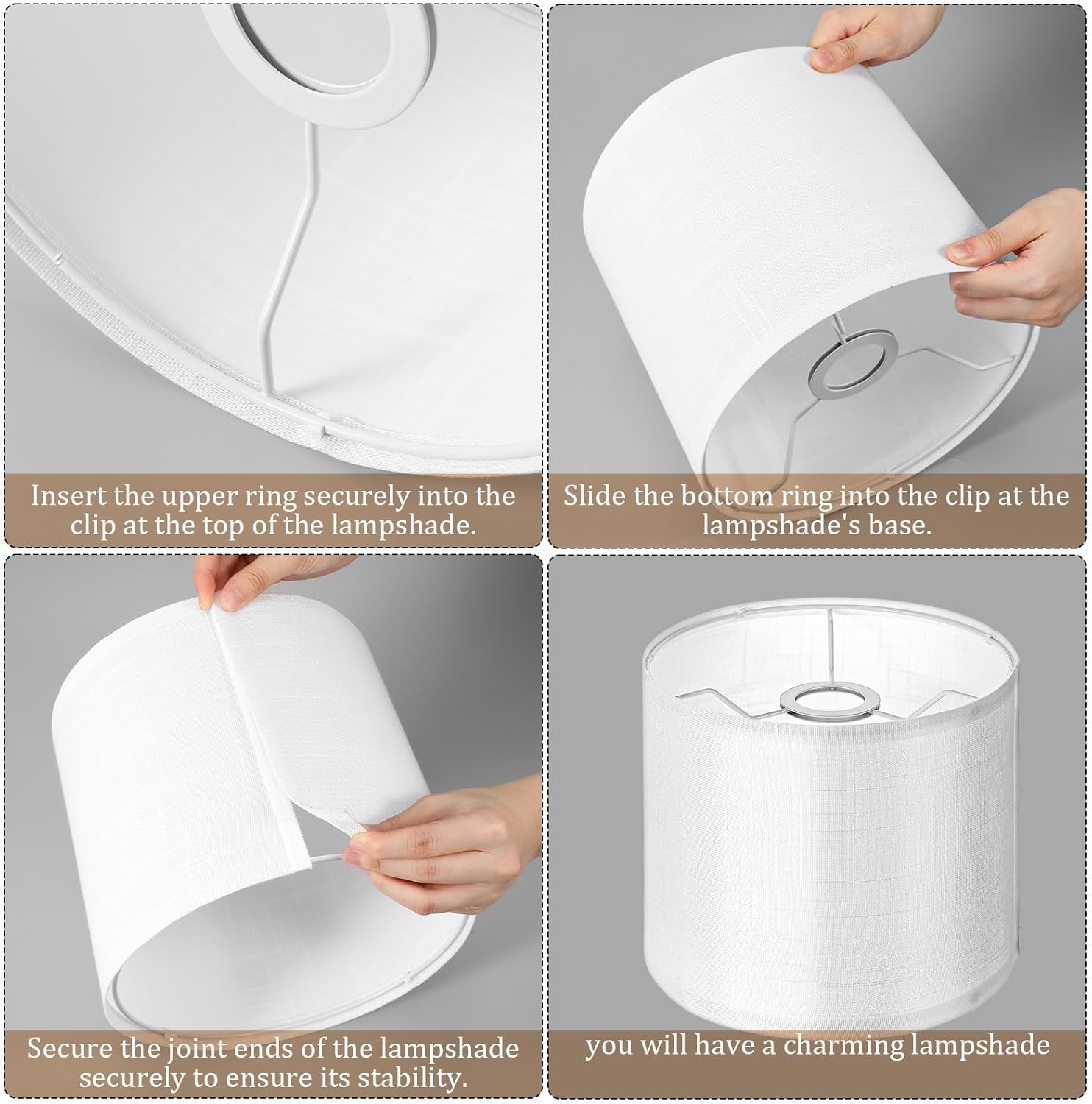 Insert the upper ring securely into the clip at the top of the lampshade.

Slide the bottom ring into the clip at the lampshade's base.

Secure the joint ends of the lampshade securely to ensure its stability.

you will have a charming lampshade