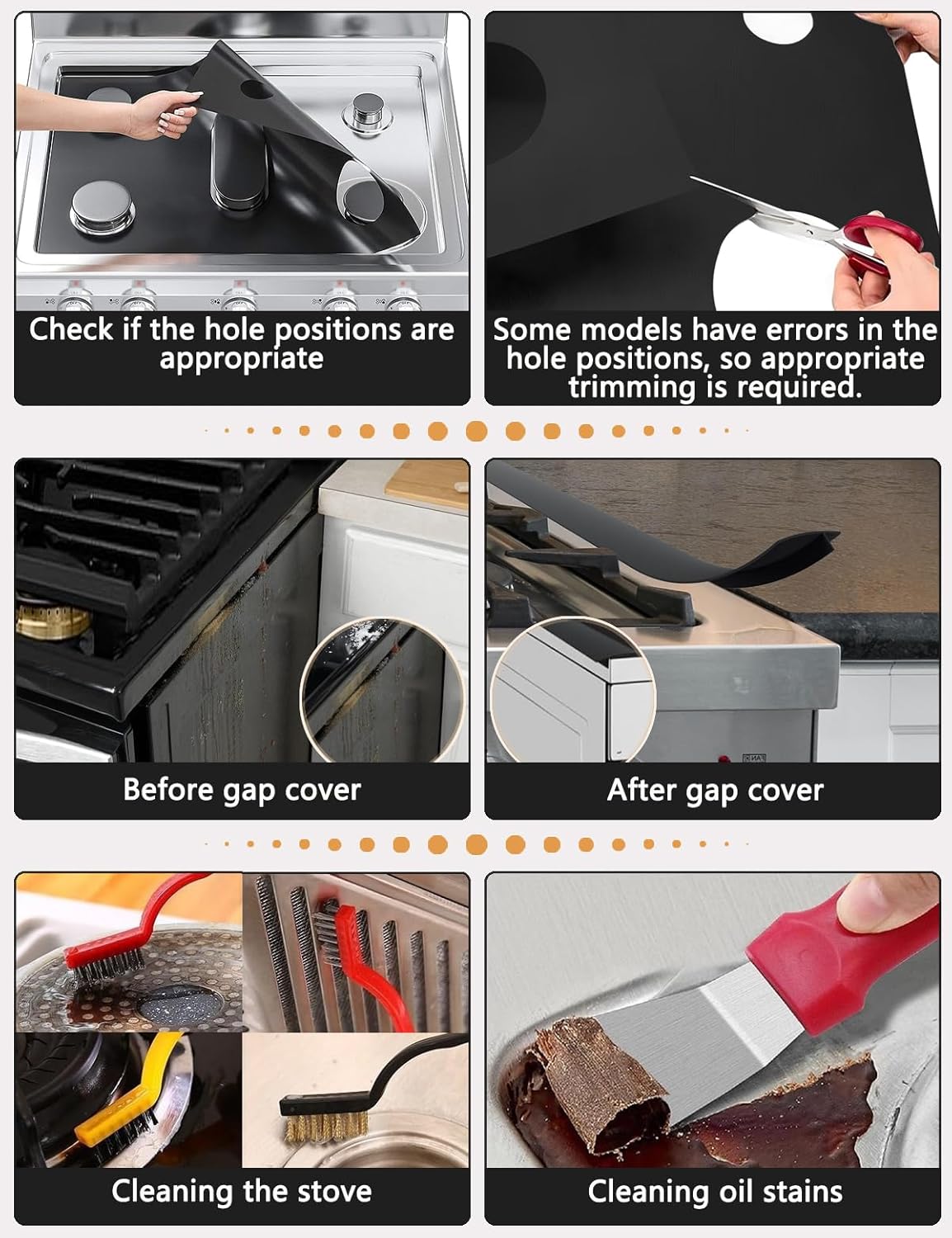 Check if the hole positions are appropriate

Some models have errors in the hole positions, so appropriate trimming is required.

Before gap cover

After gap cover

Cleaning the stove

Cleaning oil stains