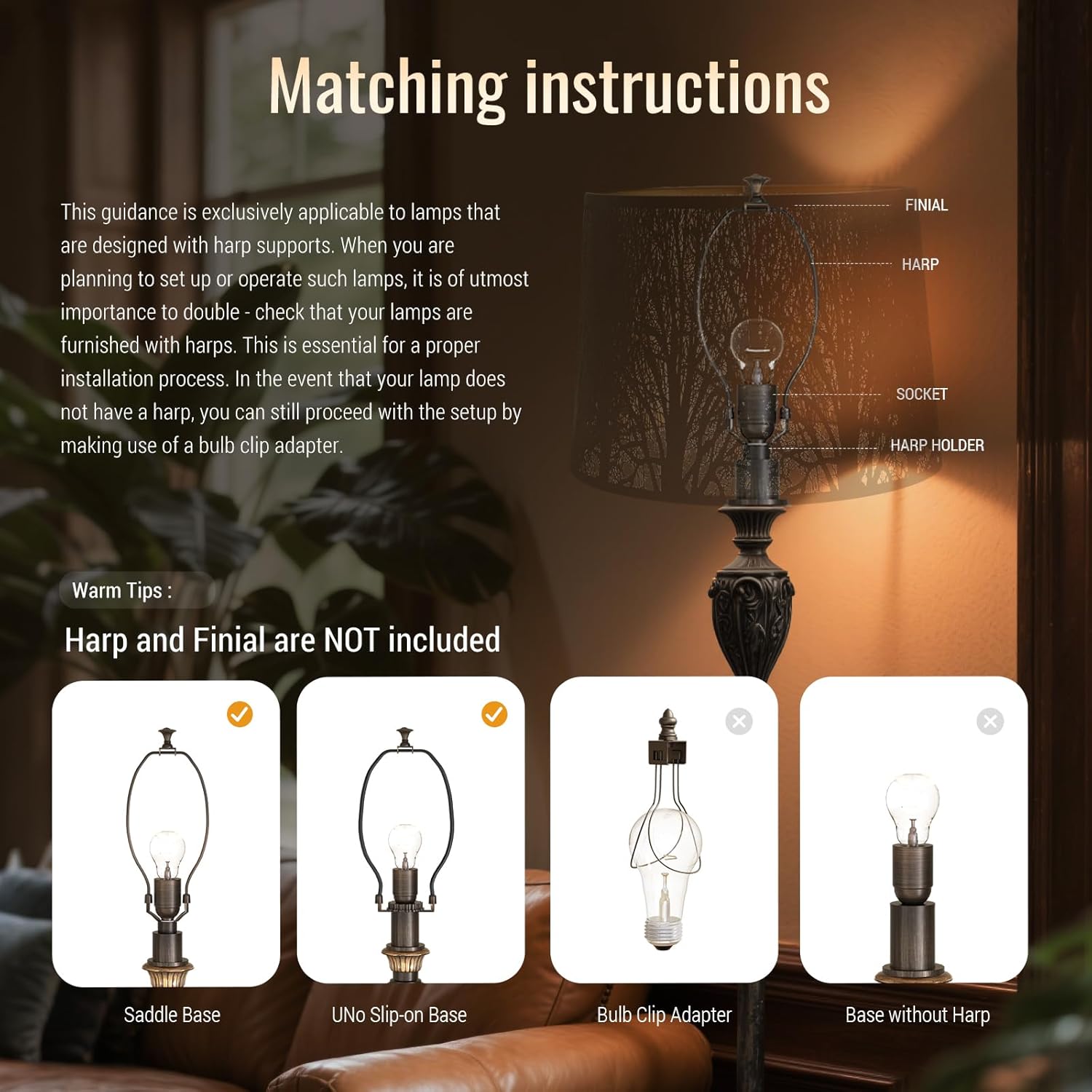 Matching instructions

This guidance is exclusively applicable to lamps that are designed with harp supports. When you are planning to set up or operate such lamps, it is of utmost importance to double - check that your lamps are furnished with harps. This is essential for a proper installation process. In the event that your lamp does not have a harp, you can still proceed with the setup by making use of a bulb clip adapter.

FINIAL

HARP

SOCKET

HARP HOLDER

Warm Tips :

Harp and Finial are NOT included

Saddle Base

UNo Slip-on Base

Bulb Clip Adapter

Base without Harp