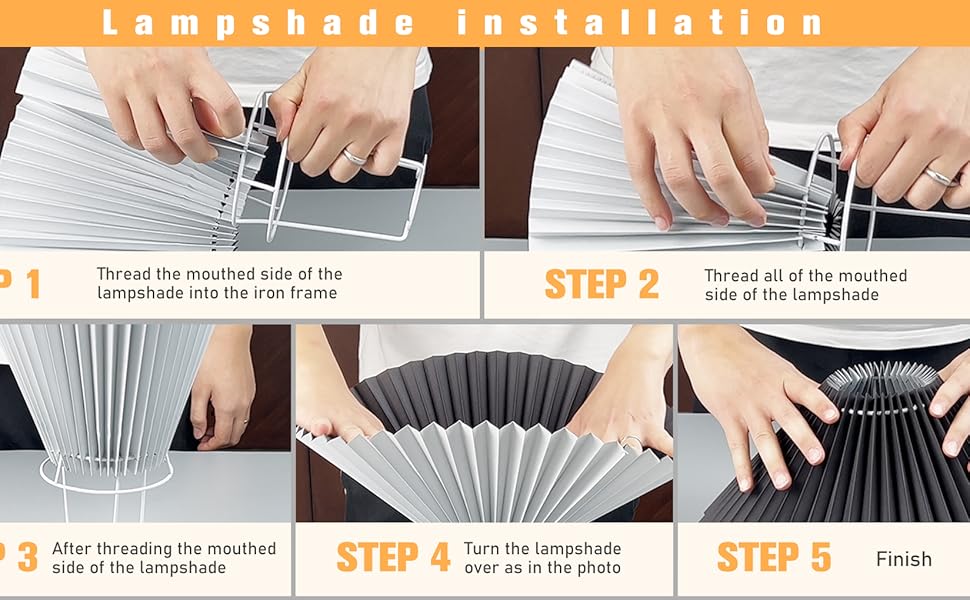 Lampshade installation

P 1 Thread the mouthed side of the lampshade into the iron frame

STEP 2 Thread all of the mouthed side of the lampshade

P 3 After threading the mouthed side of the lampshade

STEP 4 Turn the lampshade over as in the photo

STEP 5 Finish