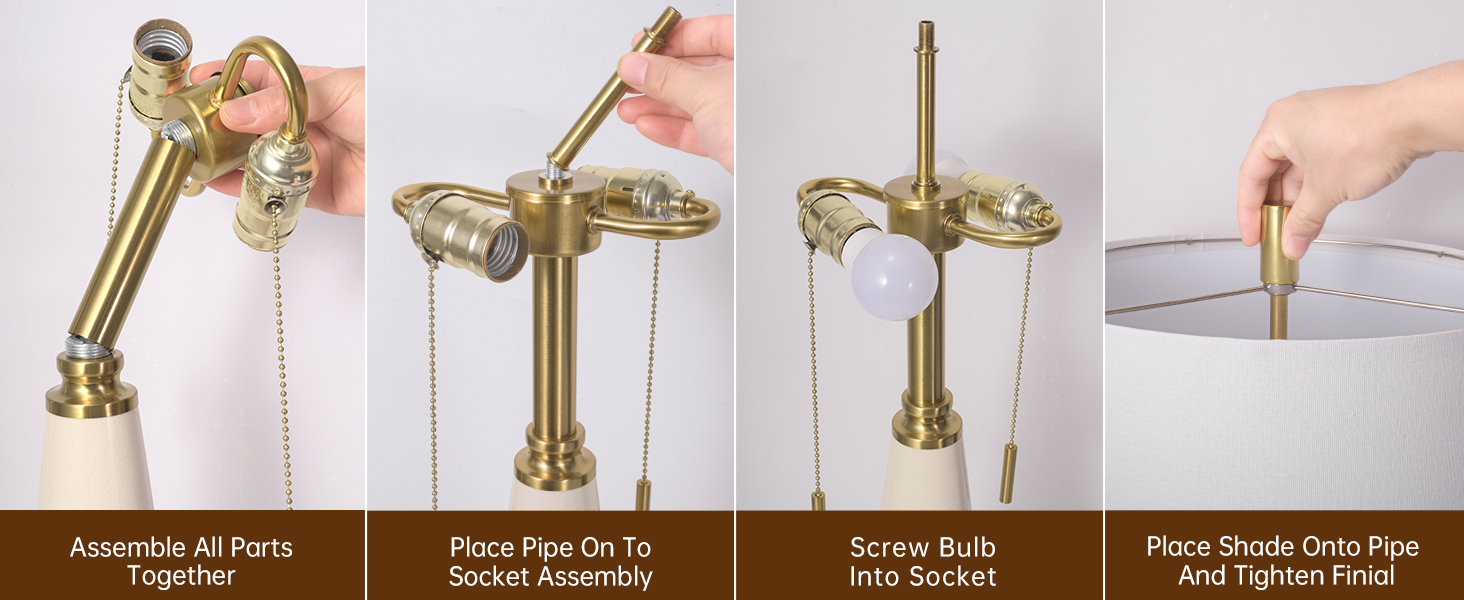 Assemble All Parts Together

Place Pipe On To Socket Assembly

Screw Bulb Into Socket

Place Shade Onto Pipe And Tighten Finial