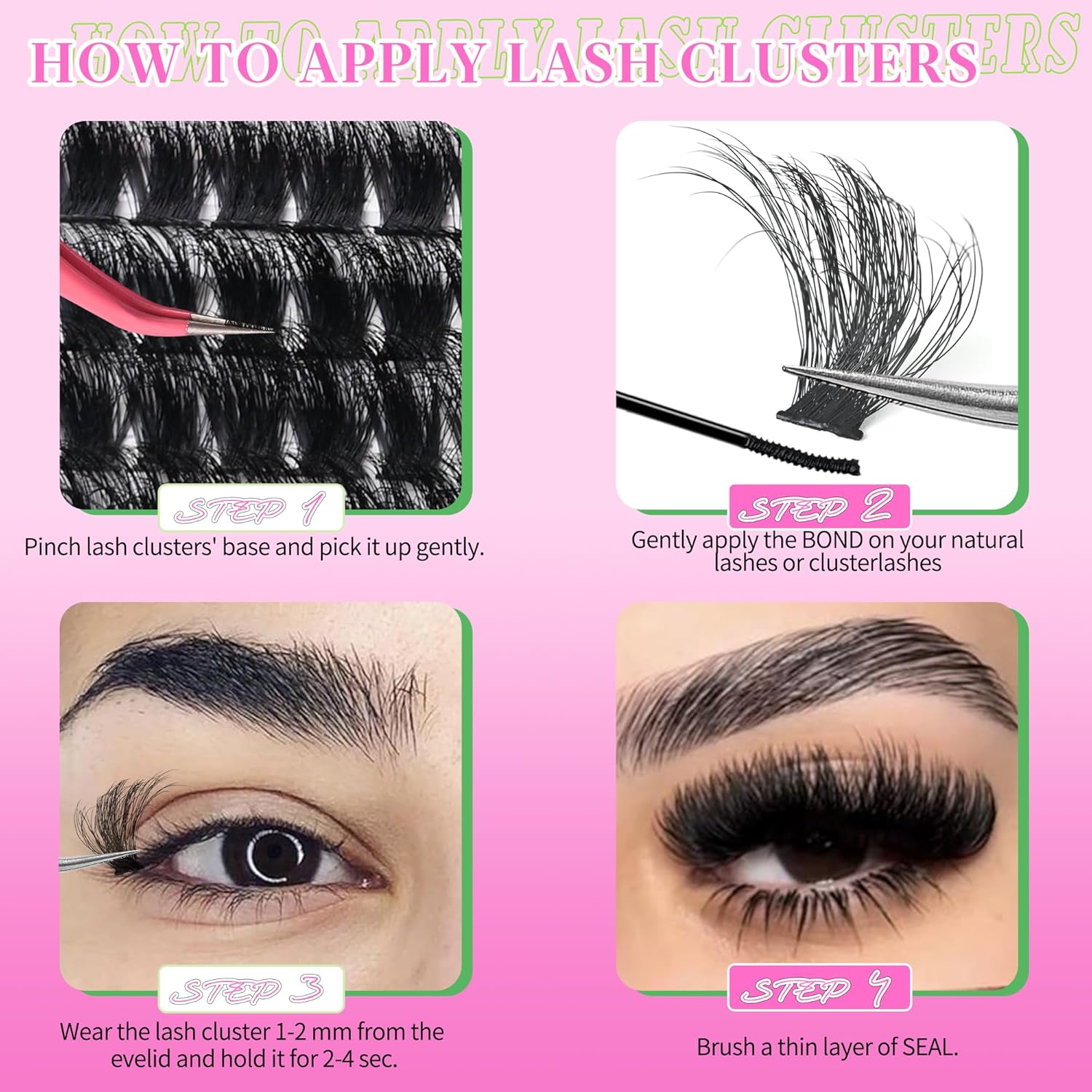 HOW TO APPLY LASH CLUSTERS

STEP 1
Pinch lash clusters' base and pick it up gently.

STEP 2
Gently apply the BOND on your natural lashes or clusterlashes

STEP 3
Wear the lash cluster 1-2 mm from the eyelid and hold it for 2-4 sec.

STEP 4
Brush a thin layer of SEAL.