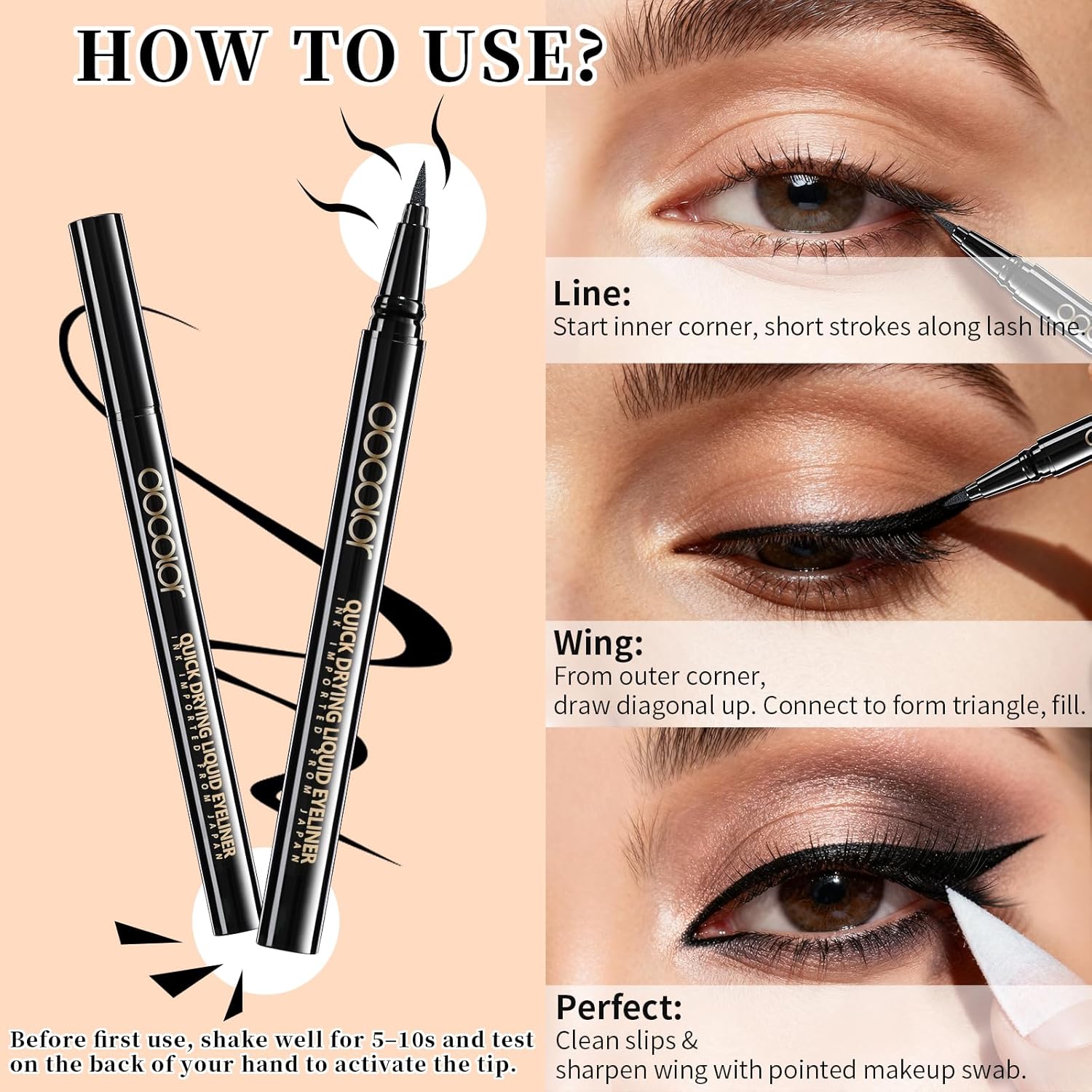 HOW TO USE?

docolor
QUICK DRYING LIQUID EYELINER
INK IMPORTED FROM JAPAN

docolor
QUICK DRYING LIQUID EYELINER
INK IMPORTED FROM JAPAN

Before first use, shake well for 5–10s and test on the back of your hand to activate the tip.

Line:
Start inner corner, short strokes along lash line.

Wing:
From outer corner,
draw diagonal up. Connect to form triangle, fill.

Perfect:
Clean slips &
sharpen wing with pointed makeup swab.