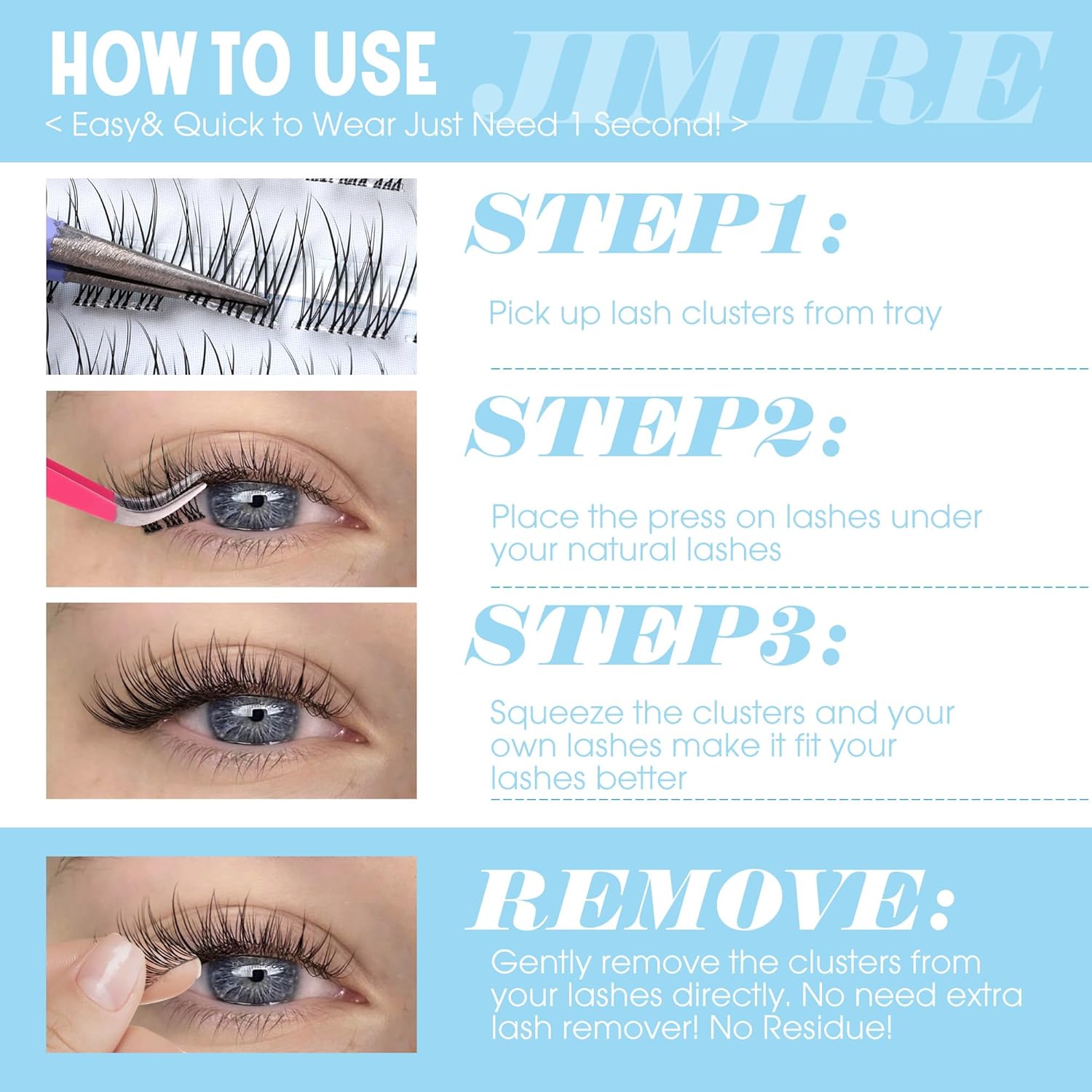 HOW TO USE JIMIRE

< Easy& Quick to Wear Just Need 1 Second! >

STEP1:

Pick up lash clusters from tray

STEP2:

Place the press on lashes under your natural lashes

STEP3:

Squeeze the clusters and your own lashes make it fit your lashes better

REMOVE:

Gently remove the clusters from your lashes directly. No need extra lash remover! No Residue!