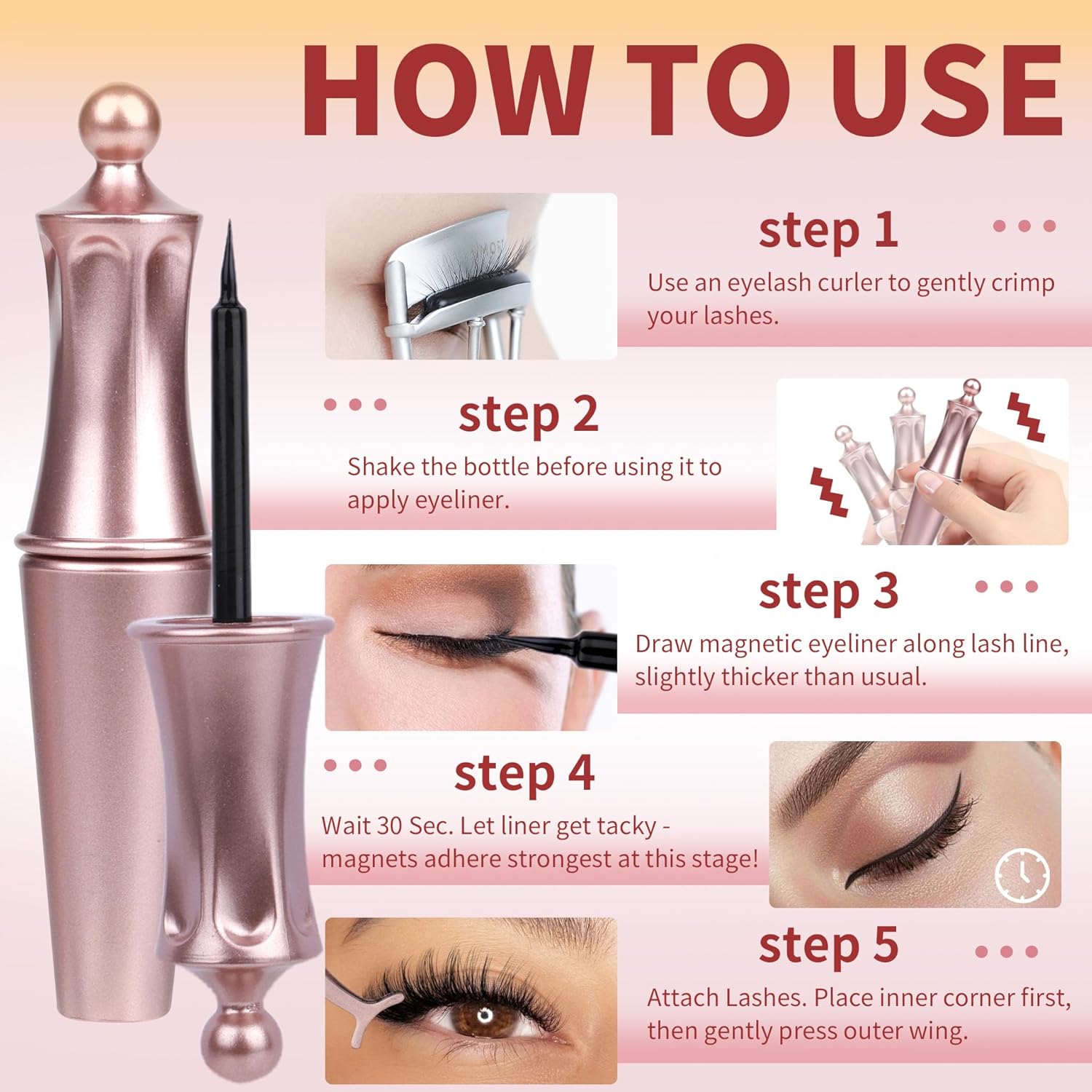 HOW TO USE

step 1

Use an eyelash curler to gently crimp your lashes.

step 2

Shake the bottle before using it to apply eyeliner.

step 3

Draw magnetic eyeliner along lash line, slightly thicker than usual.

step 4

Wait 30 Sec. Let liner get tacky - magnets adhere strongest at this stage!

step 5

Attach Lashes. Place inner corner first, then gently press outer wing.