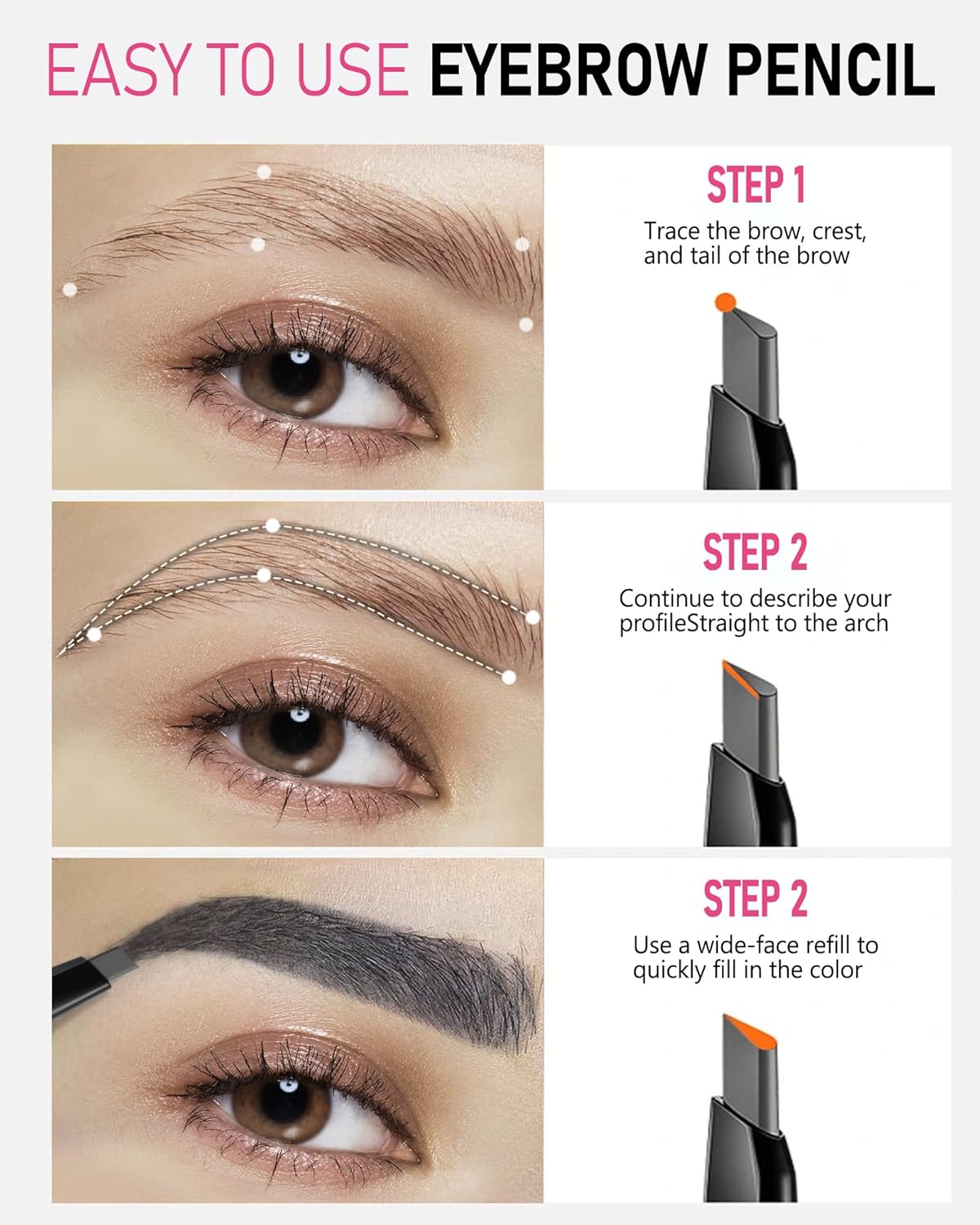 EASY TO USE EYEBROW PENCIL

STEP 1

Trace the brow, crest, and tail of the brow

STEP 2

Continue to describe your profileStraight to the arch

STEP 2

Use a wide-face refill to quickly fill in the color