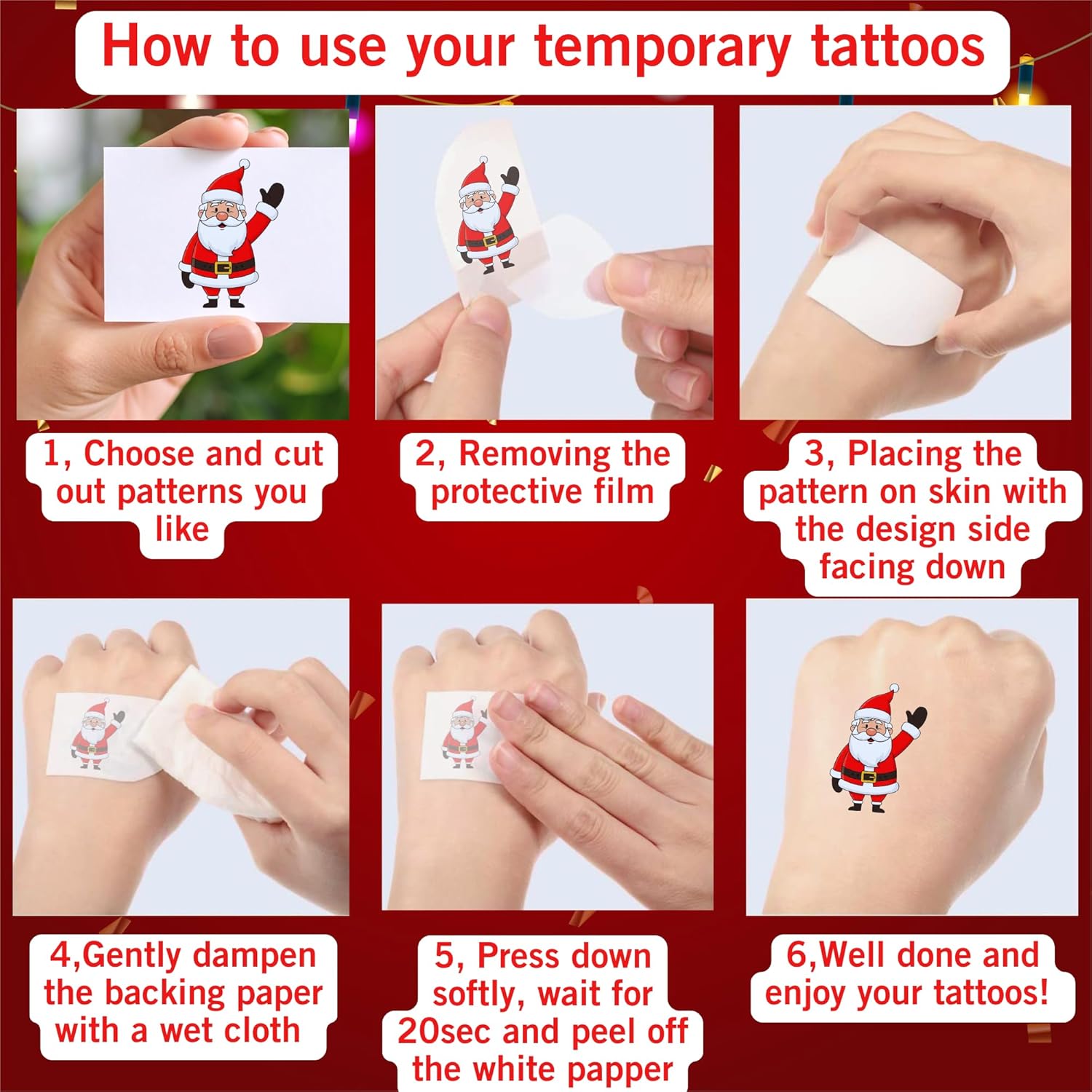 How to use your temporary tattoos

1, Choose and cut out patterns you like

2, Removing the protective film

3, Placing the pattern on skin with the design side facing down

4,Gently dampen the backing paper with a wet cloth

5, Press down softly, wait for 20sec and peel off the white papper

6,Well done and enjoy your tattoos!