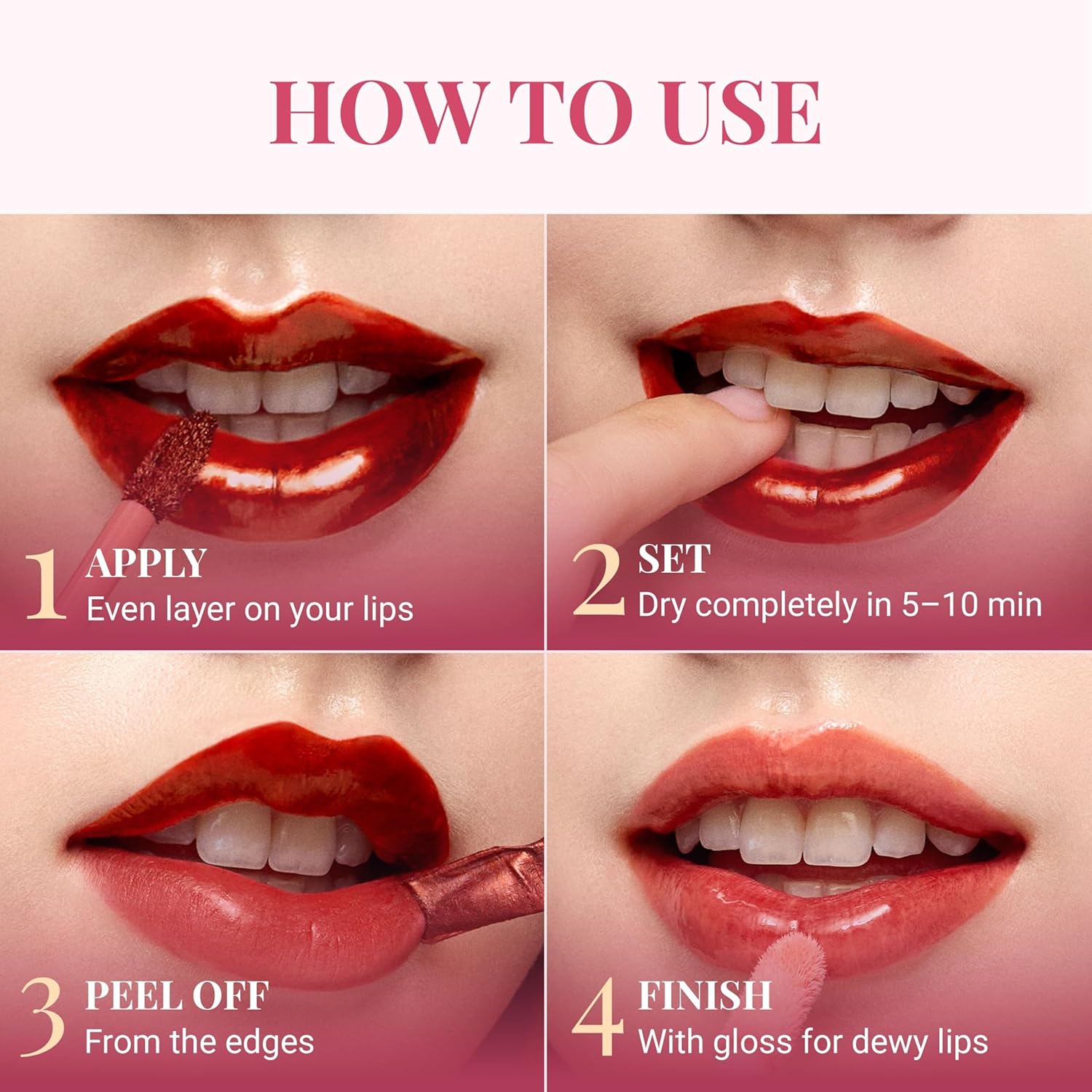 HOW TO USE

1 APPLY
Even layer on your lips

2 SET
Dry completely in 5–10 min

3 PEEL OFF
From the edges

4 FINISH
With gloss for dewy lips