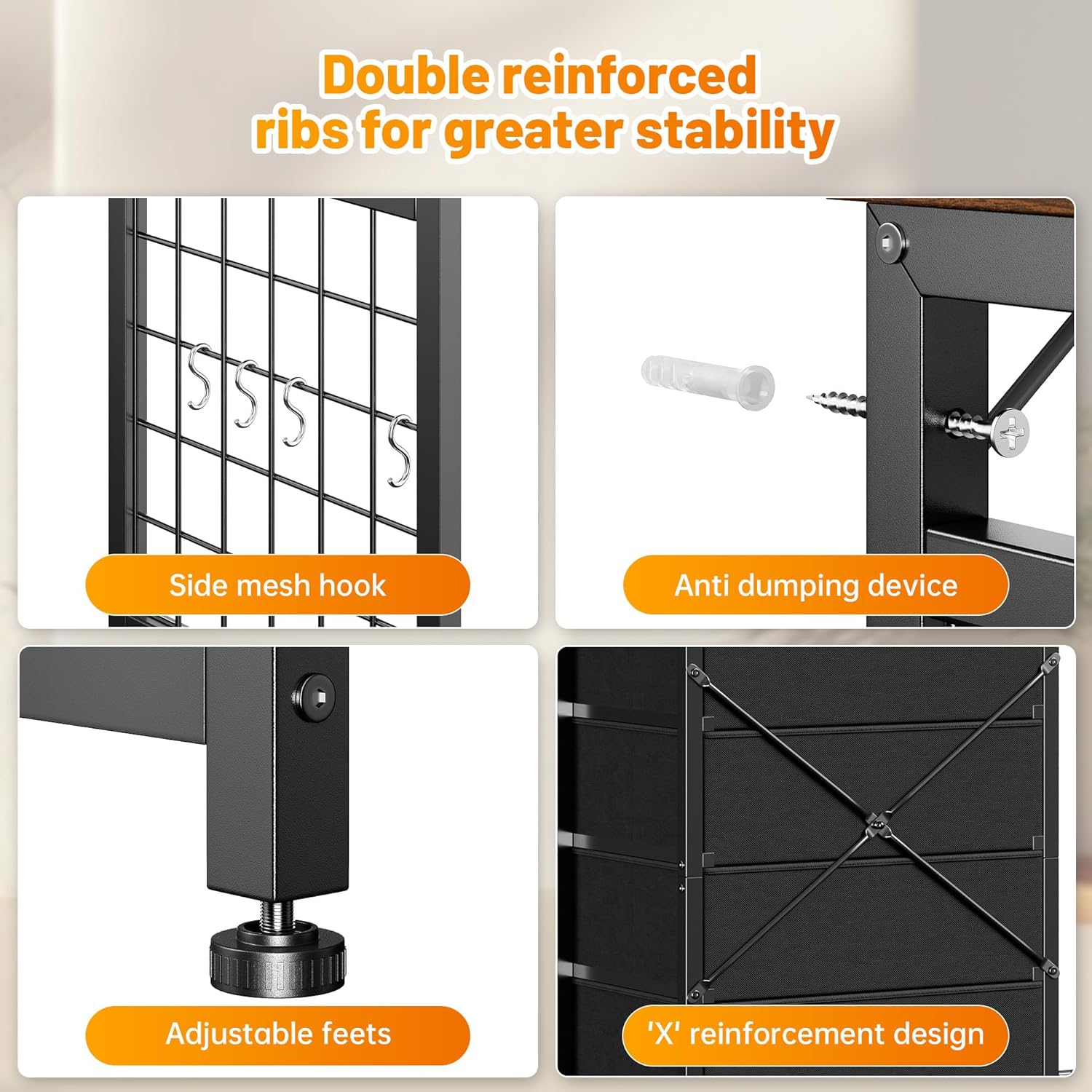 Double reinforced ribs for greater stability

Side mesh hook

Anti dumping device

Adjustable feets

'X' reinforcement design