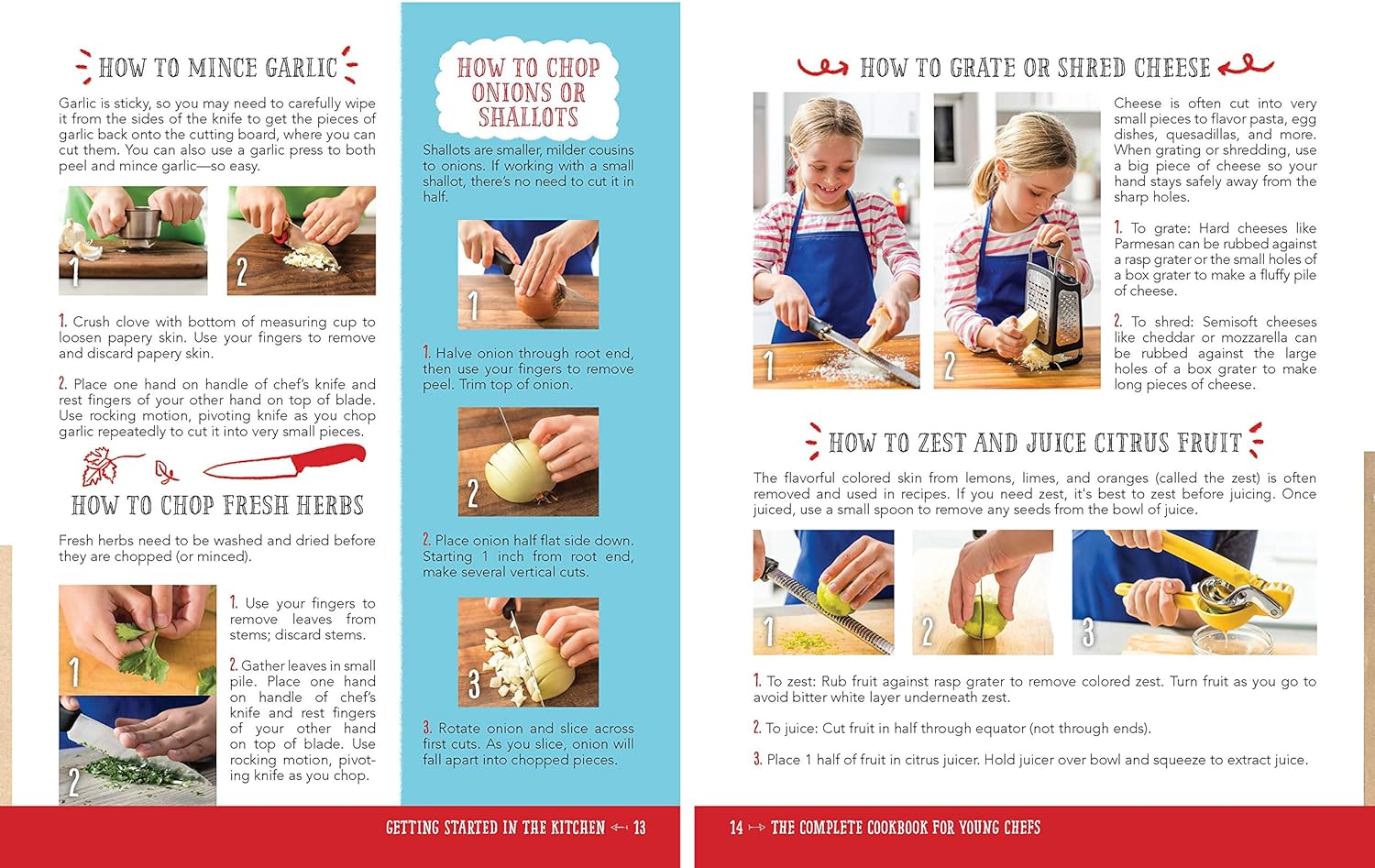 HOW TO MINCE GARLIC

Garlic is sticky, so you may need to carefully wipe it from the sides of the knife to get the pieces of garlic back onto the cutting board, where you can cut them. You can also use a garlic press to both peel and mince garlic—so easy.

1

2

1. Crush clove with bottom of measuring cup to loosen papery skin. Use your fingers to remove and discard papery skin.

2. Place one hand on handle of chef's knife and rest fingers of your other hand on top of blade. Use rocking motion, pivoting knife as you chop garlic repeatedly to cut it into very small pieces.

HOW TO CHOP FRESH HERBS

Fresh herbs need to be washed and dried before they are chopped (or minced).

1

2

1. Use your fingers to remove leaves from stems; discard stems.

2. Gather leaves in small pile. Place one hand on handle of chef's knife and rest fingers of your other hand on top of blade. Use rocking motion, pivoting knife as you chop.

HOW TO CHOP ONIONS OR SHALLOTS

Shallots are smaller, milder cousins to onions. If working with a small shallot, there's no need to cut it in half.

1

1. Halve onion through root end, then use your fingers to remove peel. Trim top of onion.

2

2. Place onion half flat side down. Starting 1 inch from root end, make several vertical cuts.

3

3. Rotate onion and slice across first cuts. As you slice, onion will fall apart into chopped pieces.

GETTING STARTED IN THE KITCHEN 13

HOW TO GRATE OR SHRED CHEESE

1

2

Cheese is often cut into very small pieces to flavor pasta, egg dishes, quesadillas, and more. When grating or shredding, use a big piece of cheese so your hand stays safely away from the sharp holes.

1. To grate: Hard cheeses like Parmesan can be rubbed against a rasp grater or the small holes of a box grater to make a fluffy pile of cheese.

2. To shred: Semisoft cheeses like cheddar or mozzarella can be rubbed against the large holes of a box grater to make long pieces of cheese.

HOW TO ZEST AND JUICE CITRUS FRUIT

The flavorful colored skin from lemons, limes, and oranges (called the zest) is often removed and used in recipes. If you need zest, it's best to zest before juicing. Once juiced, use a small spoon to remove any seeds from the bowl of juice.

1

2

3

1. To zest: Rub fruit against rasp grater to remove colored zest. Turn fruit as you go to avoid bitter white layer underneath zest.

2. To juice: Cut fruit in half through equator (not through ends).

3. Place 1 half of fruit in citrus juicer. Hold juicer over bowl and squeeze to extract juice.

14 THE COMPLETE COOKBOOK FOR YOUNG CHEFS