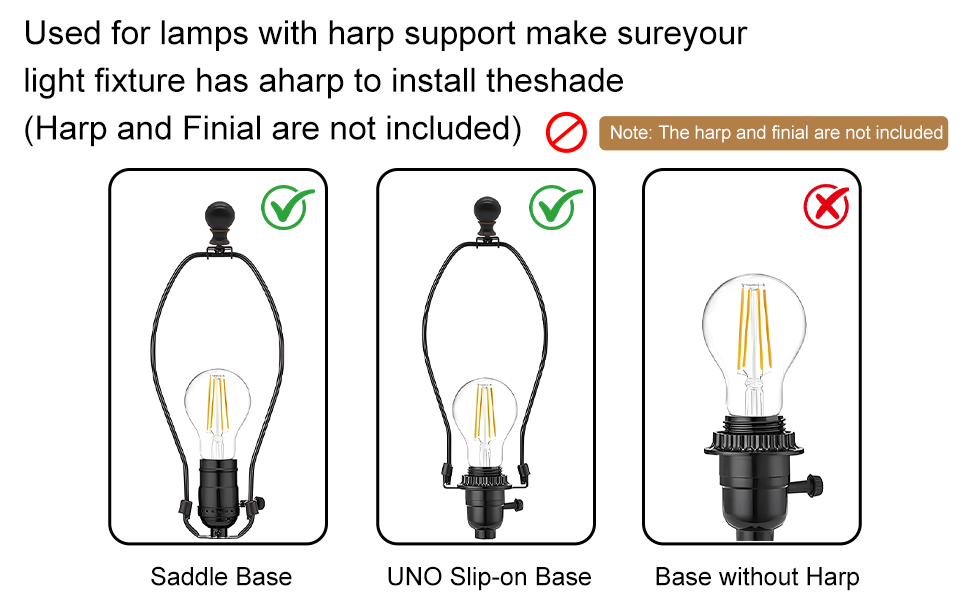 Used for lamps with harp support make sureyour light fixture has aharp to install theshade (Harp and Finial are not included)

Note: The harp and finial are not included

Saddle Base

UNO Slip-on Base

Base without Harp