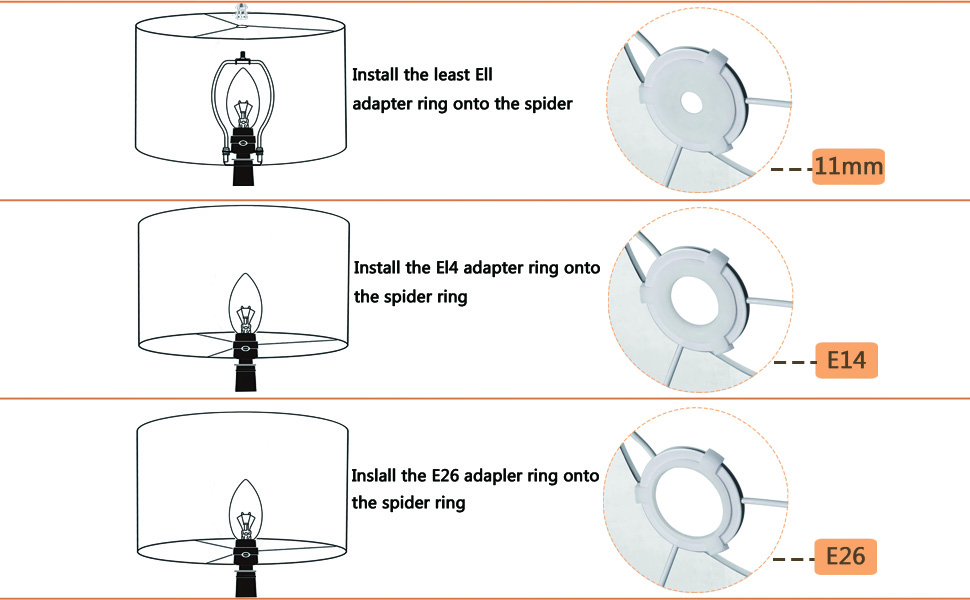 Install the least Ell adapter ring onto the spider

11mm

Install the El4 adapter ring onto the spider ring

E14

Inslall the E26 adapler ring onto the spider ring

E26