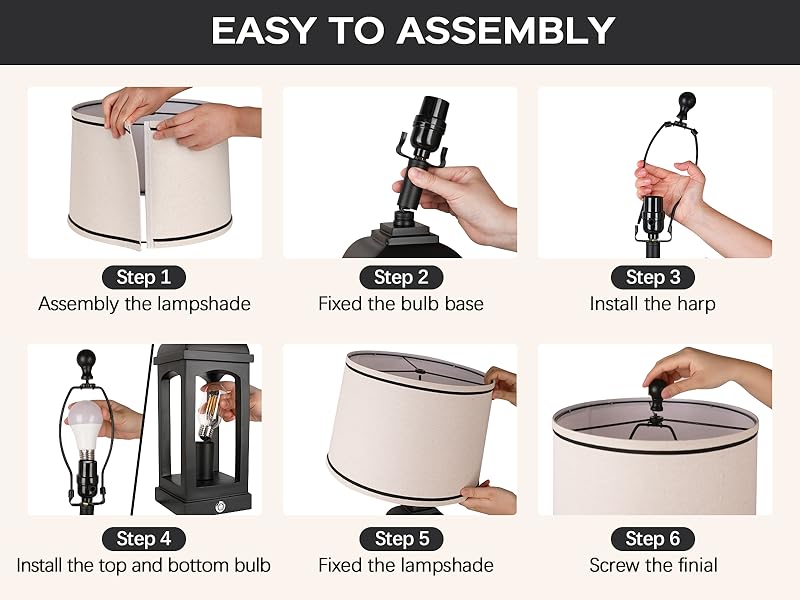 EASY TO ASSEMBLY

Step 1
Assembly the lampshade

Step 2
Fixed the bulb base

Step 3
Install the harp

Step 4
Install the top and bottom bulb

Step 5
Fixed the lampshade

Step 6
Screw the finial