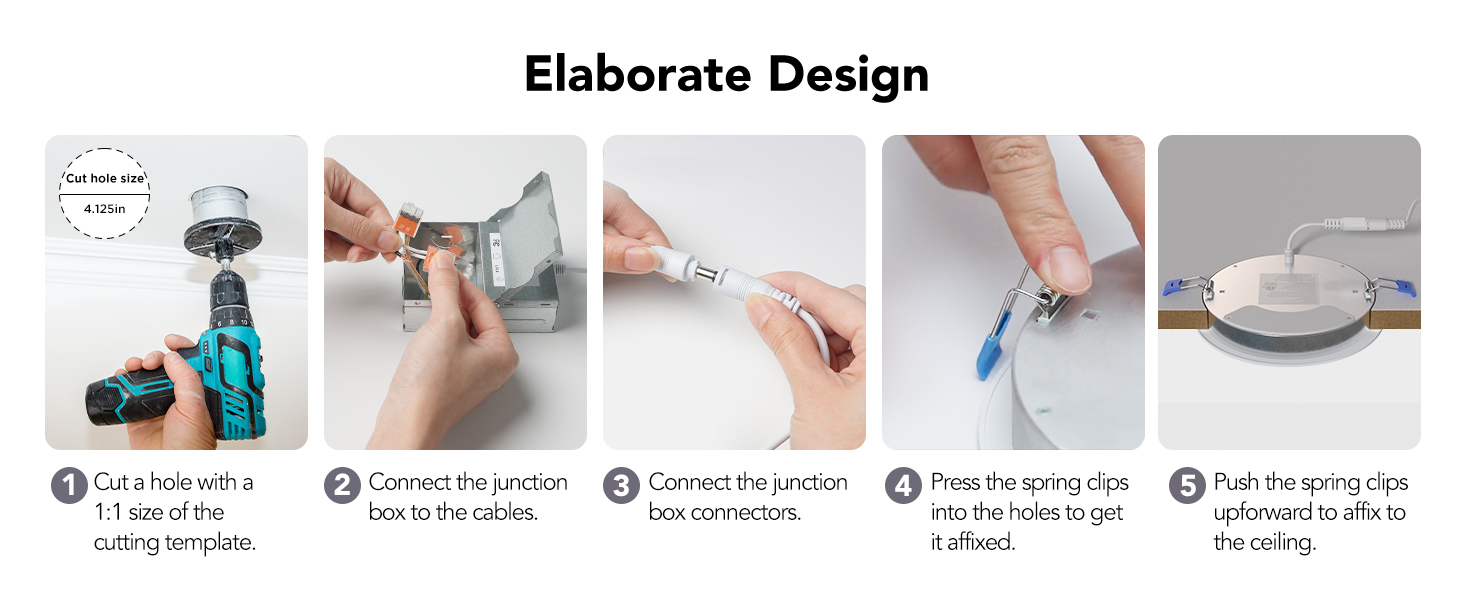 Elaborate Design

Cut hole size
4.125in

1 Cut a hole with a 1:1 size of the cutting template.

2 Connect the junction box to the cables.

3 Connect the junction box connectors.

4 Press the spring clips into the holes to get it affixed.

5 Push the spring clips upforward to affix to the ceiling.