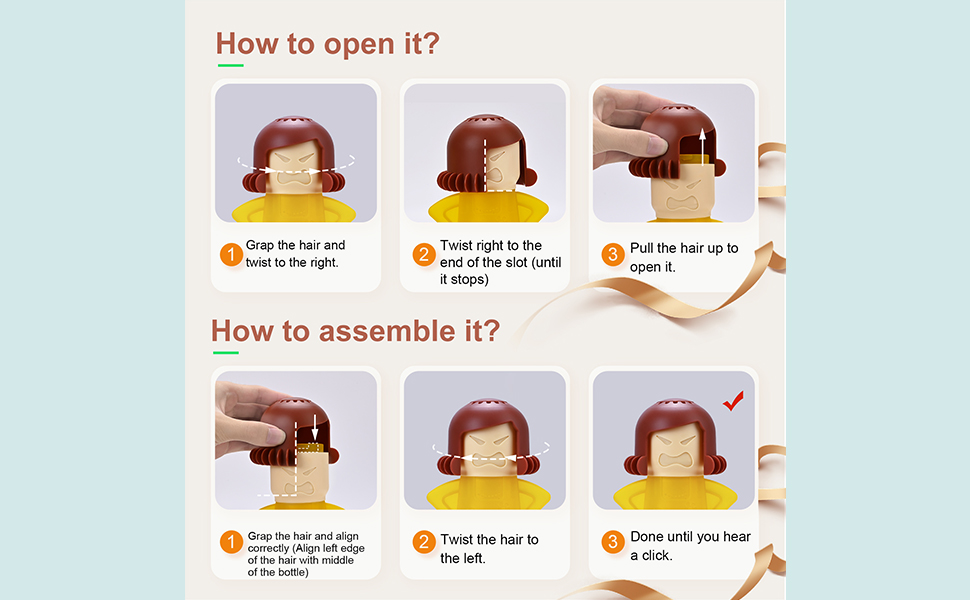 How to open it?

1 Grap the hair and twist to the right.

2 Twist right to the end of the slot (until it stops)

3 Pull the hair up to open it.

How to assemble it?

1 Grap the hair and align correctly (Align left edge of the hair with middle of the bottle)

2 Twist the hair to the left.

3 Done until you hear a click.