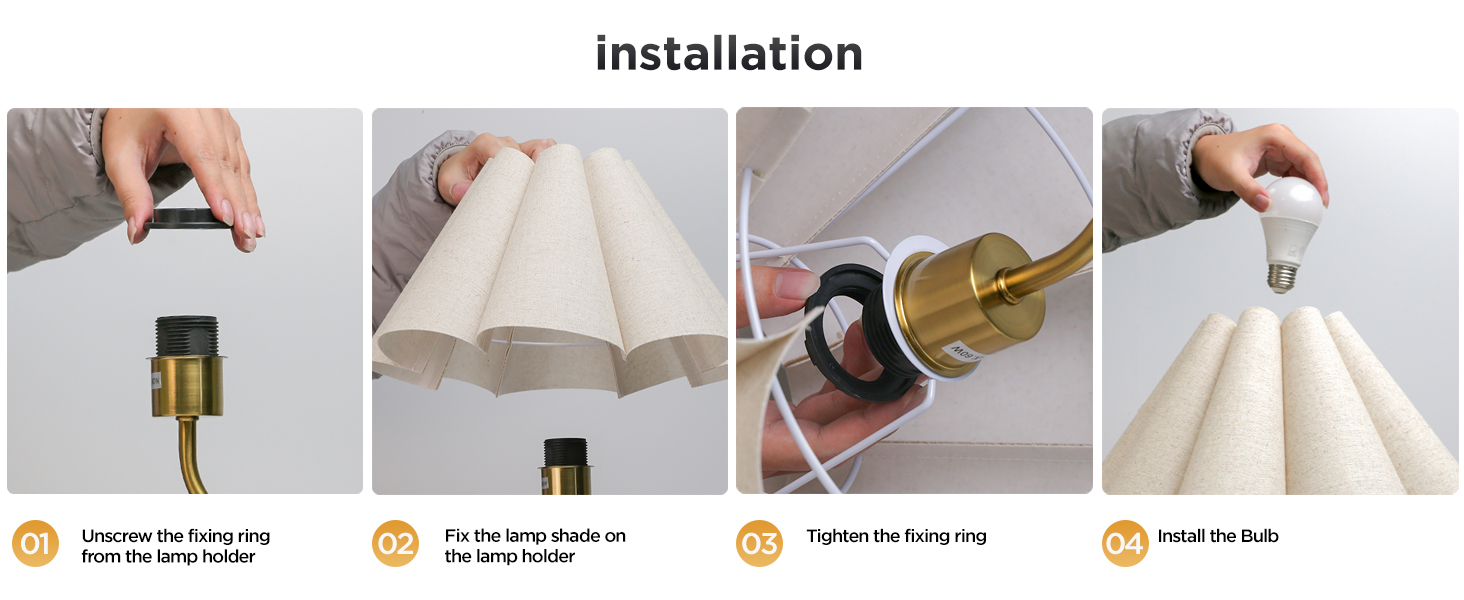 installation

01 Unscrew the fixing ring from the lamp holder

02 Fix the lamp shade on the lamp holder

03 Tighten the fixing ring

04 Install the Bulb