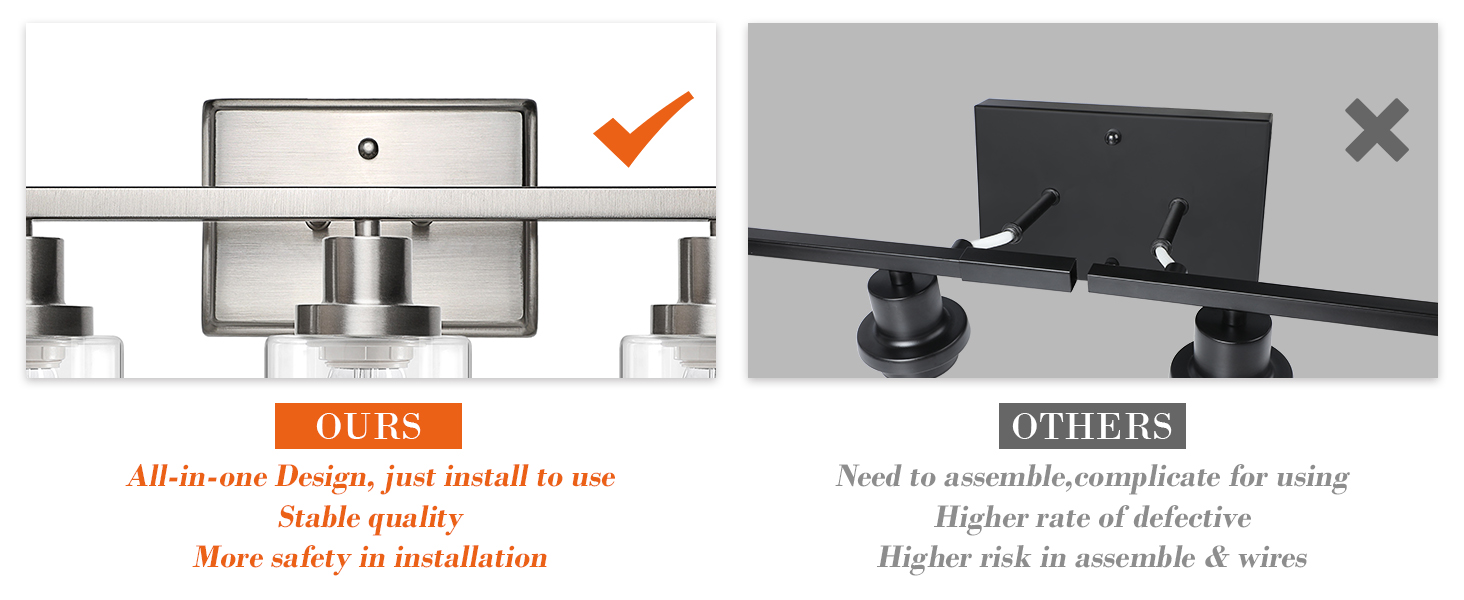 OURS

All-in-one Design, just install to use
Stable quality
More safety in installation

OTHERS

Need to assemble,complicate for using
Higher rate of defective
Higher risk in assemble & wires