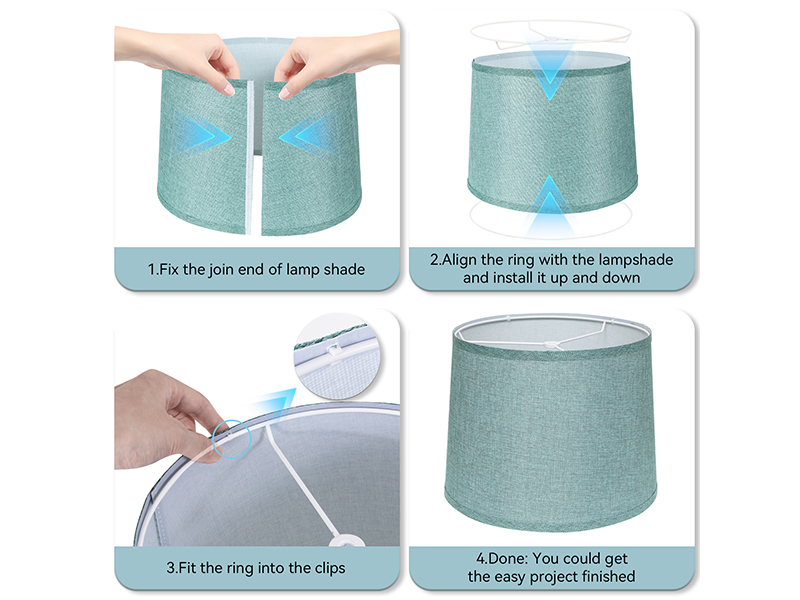 1.Fix the join end of lamp shade

2.Align the ring with the lampshade and install it up and down

3.Fit the ring into the clips

4.Done: You could get the easy project finished