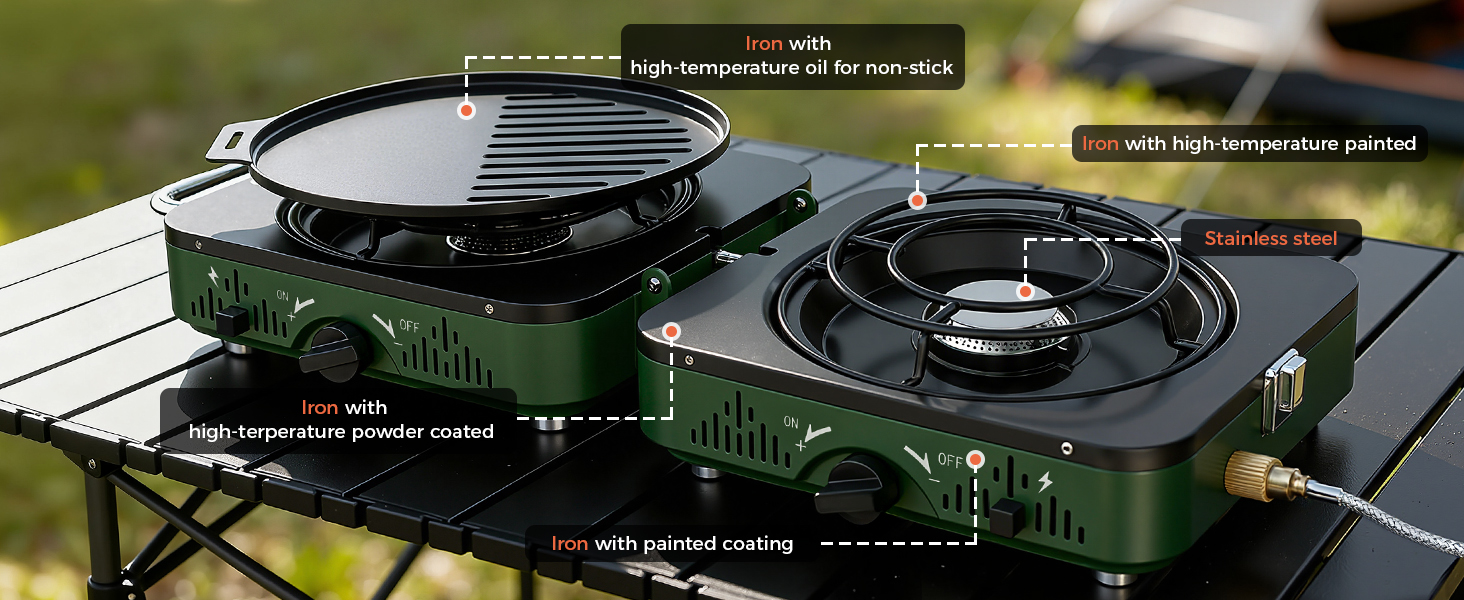 Iron with high-temperature oil for non-stick

Iron with high-temperature painted

Stainless steel

ON
+
OFF
−

Iron with high-terperature powder coated

ON
+
OFF
−

Iron with painted coating