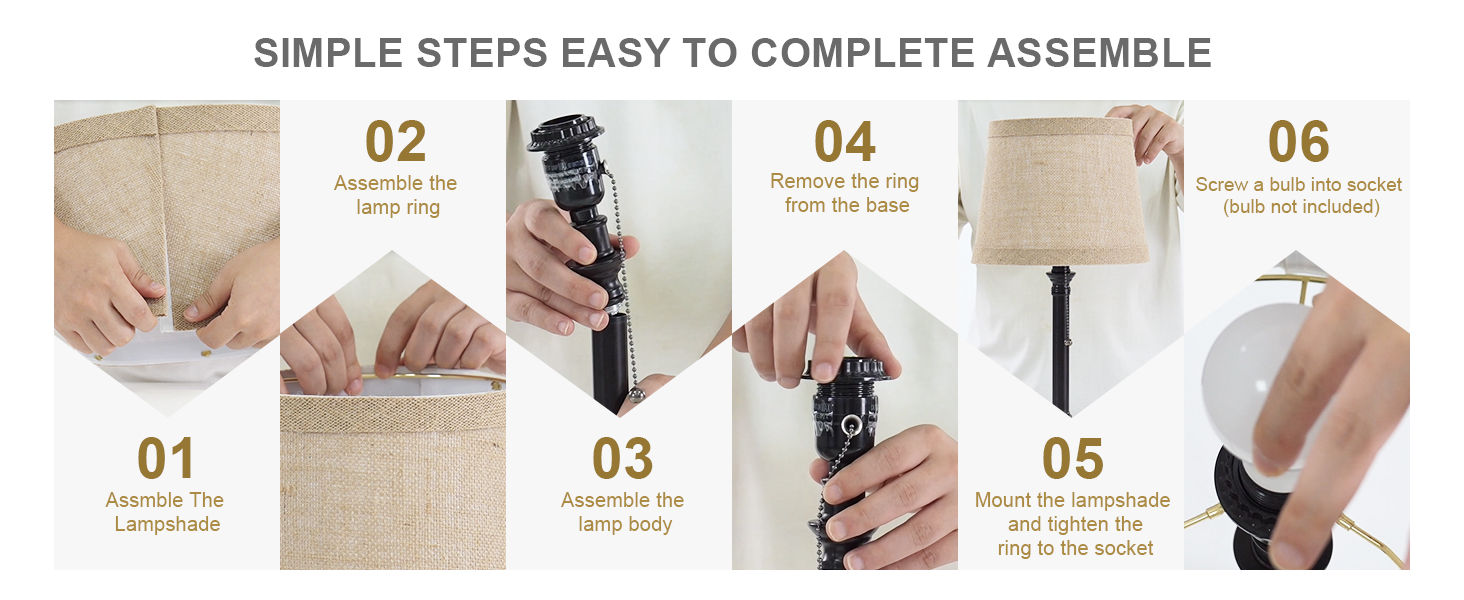 SIMPLE STEPS EASY TO COMPLETE ASSEMBLE

01
Assmble The Lampshade

02
Assemble the lamp ring

03
Assemble the lamp body

04
Remove the ring from the base

05
Mount the lampshade and tighten the ring to the socket

06
Screw a bulb into socket (bulb not included)