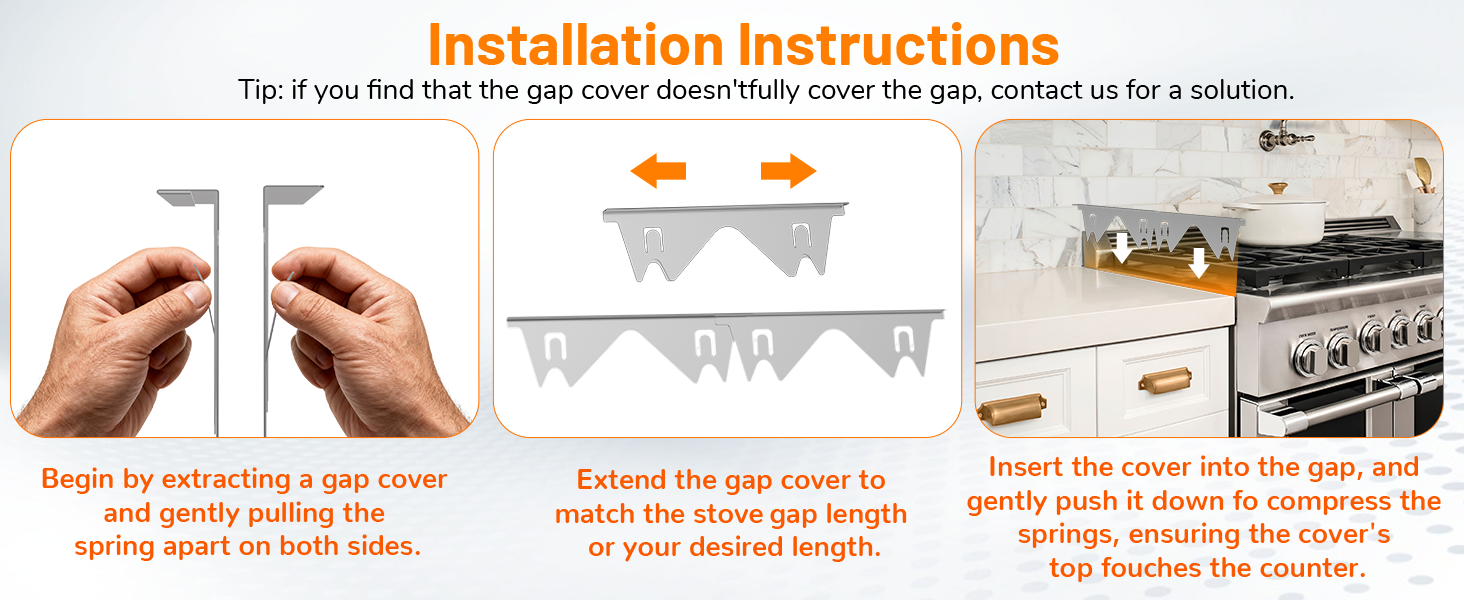 Installation Instructions

Tip: if you find that the gap cover doesn'tfully cover the gap, contact us for a solution.

Begin by extracting a gap cover and gently pulling the spring apart on both sides.

Extend the gap cover to match the stove gap length or your desired length.

Insert the cover into the gap, and gently push it down fo compress the springs, ensuring the cover's top fouches the counter.