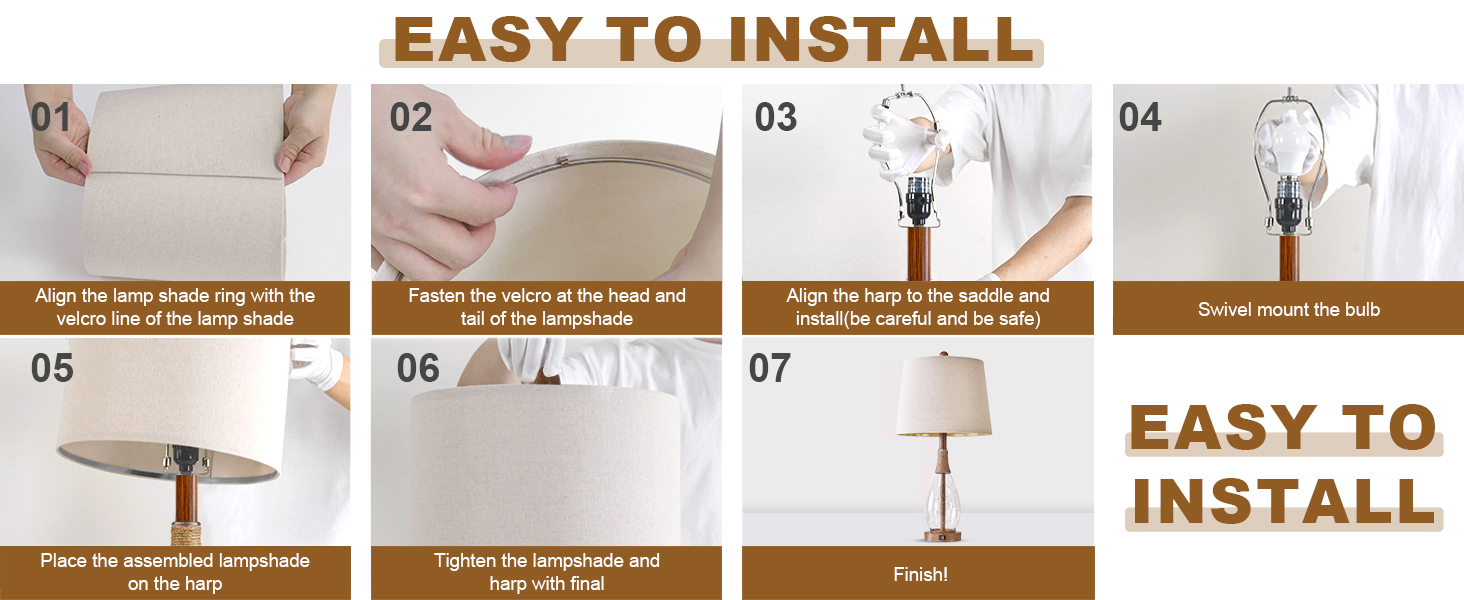 EASY TO INSTALL

01
Align the lamp shade ring with the velcro line of the lamp shade

02
Fasten the velcro at the head and tail of the lampshade

03
Align the harp to the saddle and install(be careful and be safe)

04
Swivel mount the bulb

05
Place the assembled lampshade on the harp

06
Tighten the lampshade and harp with final

07
Finish!

EASY TO INSTALL