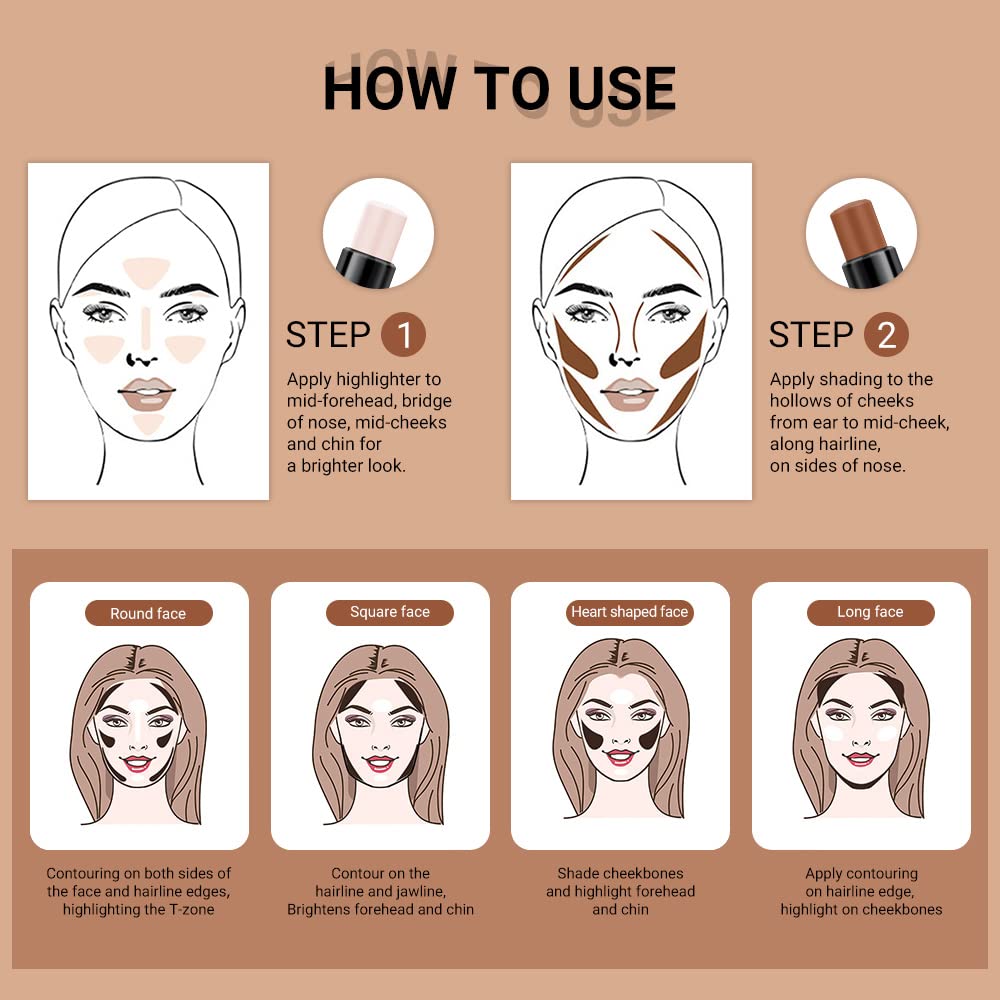 HOW TO USE

STEP 1

Apply highlighter to mid-forehead, bridge of nose, mid-cheeks and chin for a brighter look.

STEP 2

Apply shading to the hollows of cheeks from ear to mid-cheek, along hairline, on sides of nose.

Round face

Contouring on both sides of the face and hairline edges, highlighting the T-zone

Square face

Contour on the hairline and jawline, Brightens forehead and chin

Heart shaped face

Shade cheekbones and highlight forehead and chin

Long face

Apply contouring on hairline edge, highlight on cheekbones