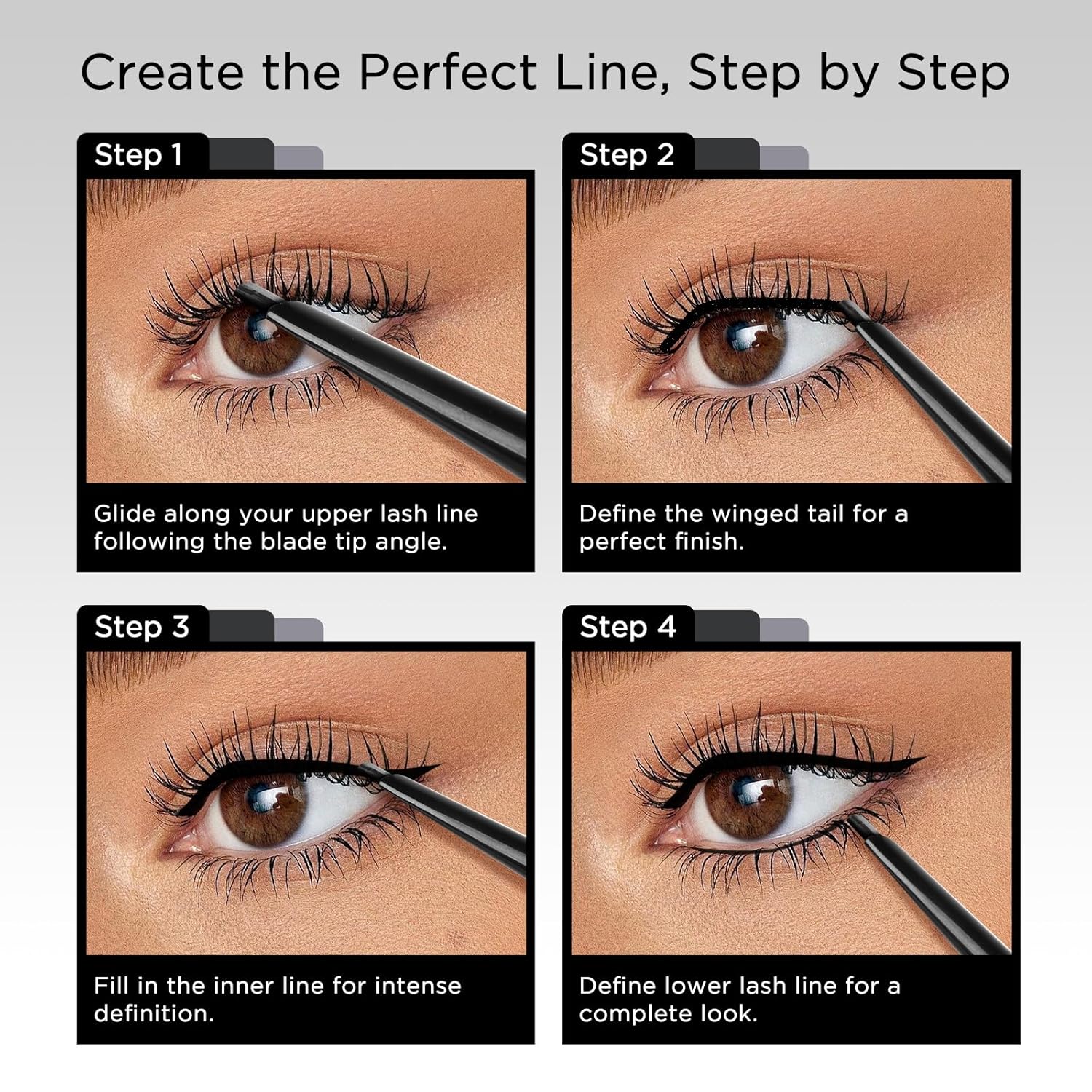 Create the Perfect Line, Step by Step

Step 1

Glide along your upper lash line following the blade tip angle.

Step 2

Define the winged tail for a perfect finish.

Step 3

Fill in the inner line for intense definition.

Step 4

Define lower lash line for a complete look.